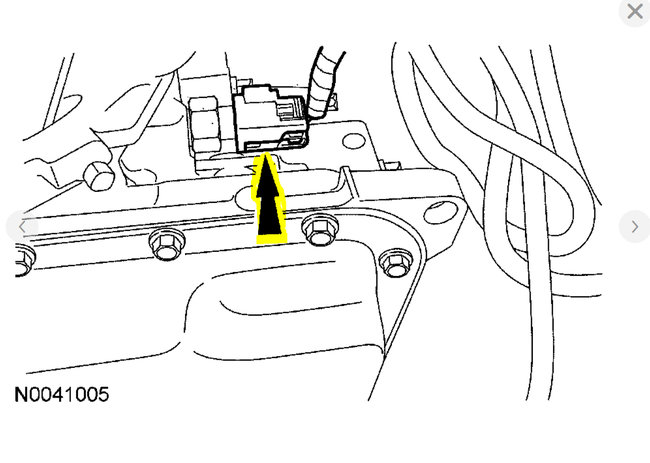 N0041005