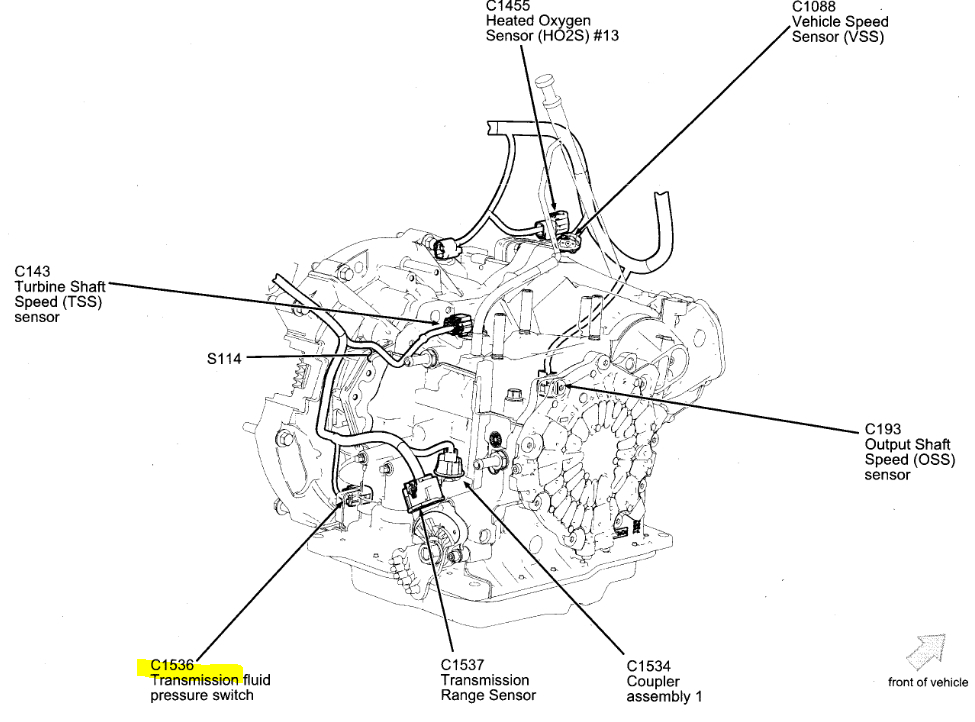 C1455
Heated Oxygen
Sensor (HO2S) #13

C1088
Vehicle Speed
Sensor (VSS)

C143
Turbine Shaft
Speed (TSS)
sensor

S114

C193
Output Shaft
Speed (OSS)
sensor

C1536
Transmission fluid
pressure switch

C1537
Transmission
Range Sensor

C1534
Coupler
assembly 1

front of vehicle