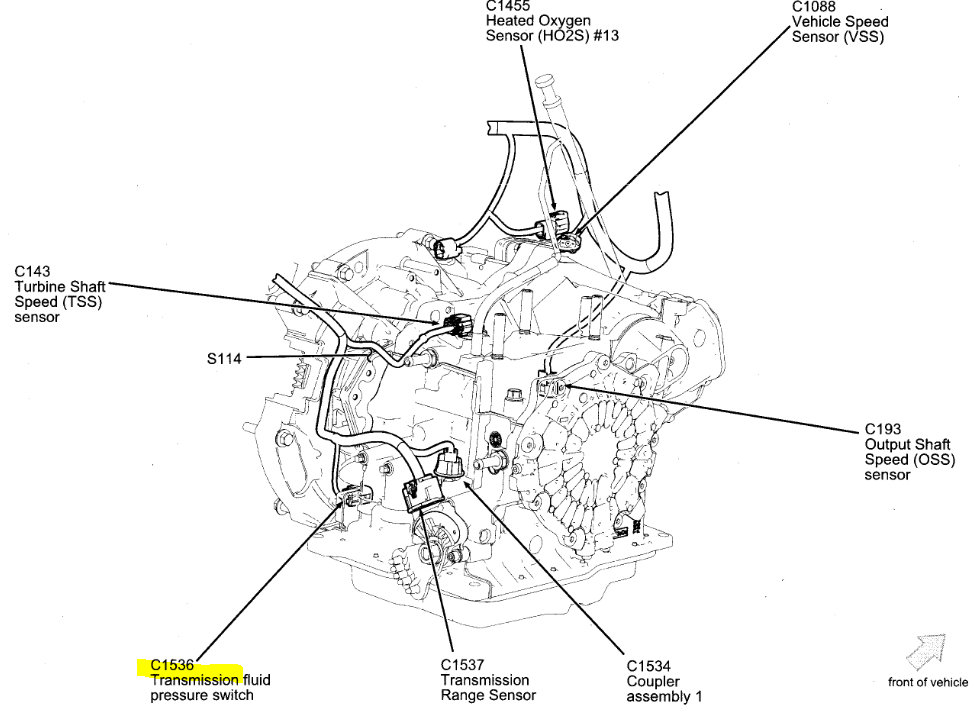 C1455
Heated Oxygen
Sensor (HO2S) #13

C1088
Vehicle Speed
Sensor (VSS)

C143
Turbine Shaft
Speed (TSS)
sensor

S114

C193
Output Shaft
Speed (OSS)
sensor

C1536
Transmission fluid
pressure switch

C1537
Transmission
Range Sensor

C1534
Coupler
assembly 1

front of vehicle