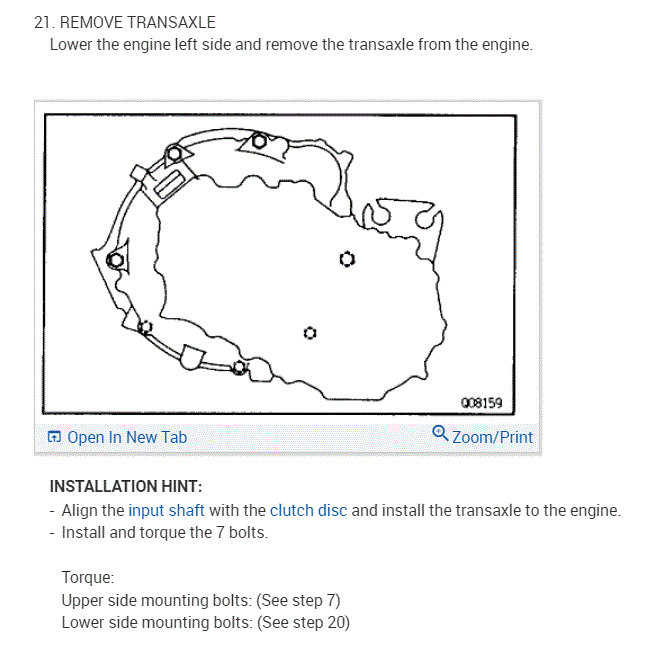 21. REMOVE TRANSAXLE
Lower the engine left side and remove the transaxle from the engine.

Q08159

Open In New Tab
Zoom/Print

INSTALLATION HINT:
- Align the input shaft with the clutch disc and install the transaxle to the engine.
- Install and torque the 7 bolts.

Torque:
Upper side mounting bolts: (See step 7)
Lower side mounting bolts: (See step 20)