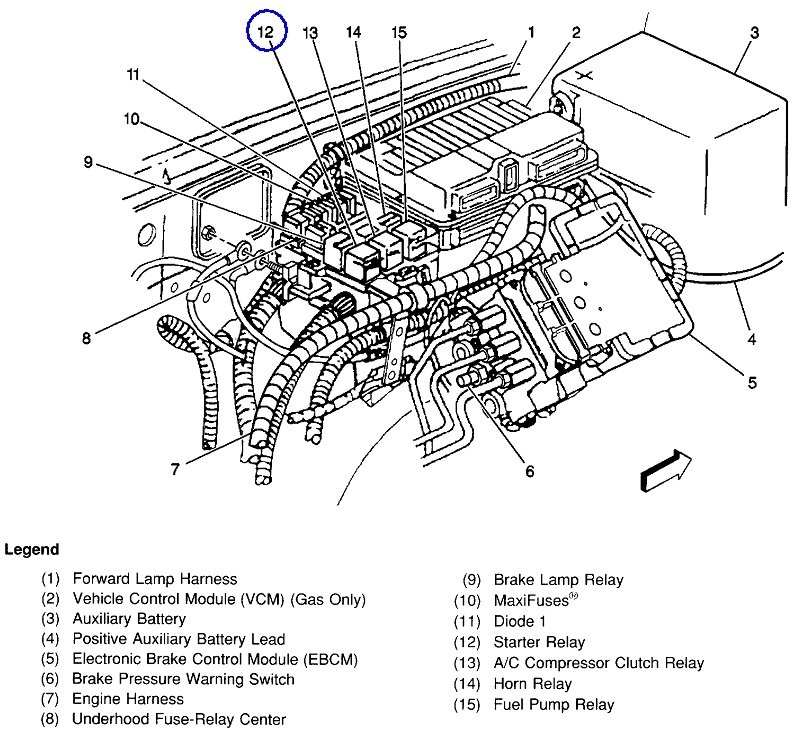 12
13
14
15
1
2
3
11
10
9
8
7
6
5
4

Legend

(1) Forward Lamp Harness
(2) Vehicle Control Module (VCM) (Gas Only)
(3) Auxiliary Battery
(4) Positive Auxiliary Battery Lead
(5) Electronic Brake Control Module (EBCM)
(6) Brake Pressure Warning Switch
(7) Engine Harness
(8) Underhood Fuse-Relay Center

(9) Brake Lamp Relay
(10) MaxiFuses®
(11) Diode 1
(12) Starter Relay
(13) A/C Compressor Clutch Relay
(14) Horn Relay
(15) Fuel Pump Relay