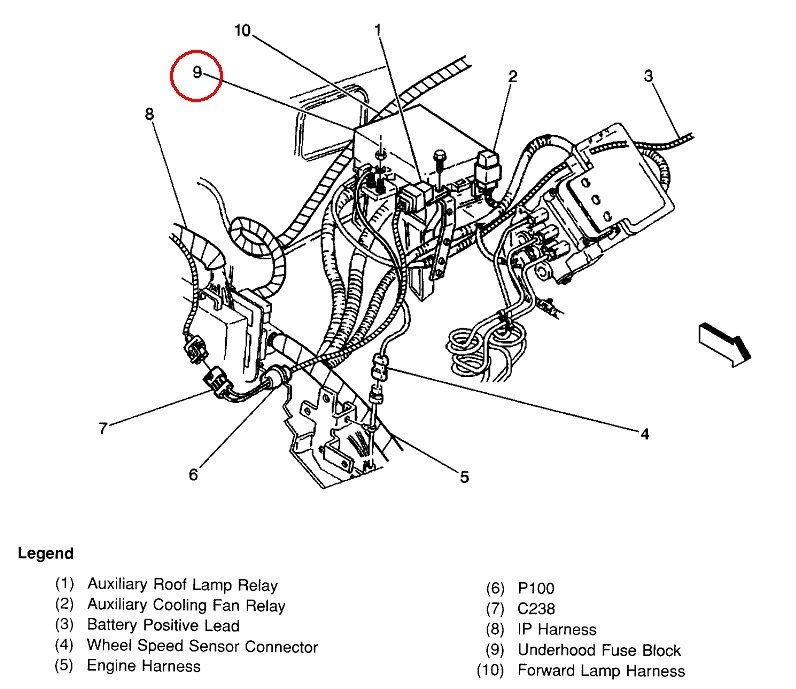 10
1
9
2
3
8
7
6
5
4

Legend

(1) Auxiliary Roof Lamp Relay
(2) Auxiliary Cooling Fan Relay
(3) Battery Positive Lead
(4) Wheel Speed Sensor Connector
(5) Engine Harness

(6) P100
(7) C238
(8) IP Harness
(9) Underhood Fuse Block
(10) Forward Lamp Harness