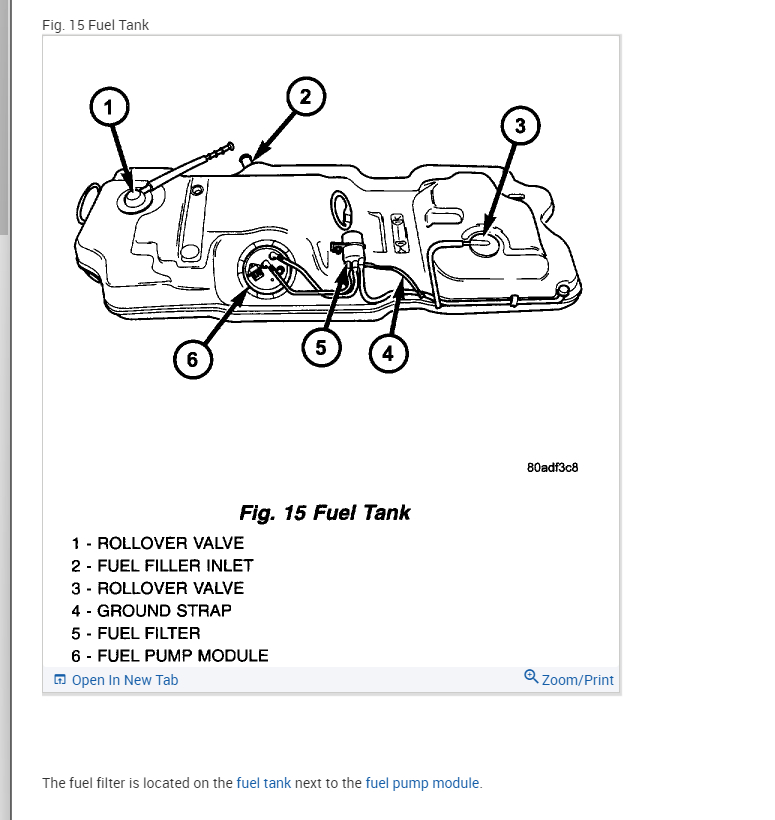 Fig. 15 Fuel Tank

1
2
3
6
5
4

80adf3c8

Fig. 15 Fuel Tank

1 - ROLLOVER VALVE
2 - FUEL FILLER INLET
3 - ROLLOVER VALVE
4 - GROUND STRAP
5 - FUEL FILTER
6 - FUEL PUMP MODULE

Open In New Tab

Zoom/Print

The fuel filter is located on the fuel tank next to the fuel pump module.