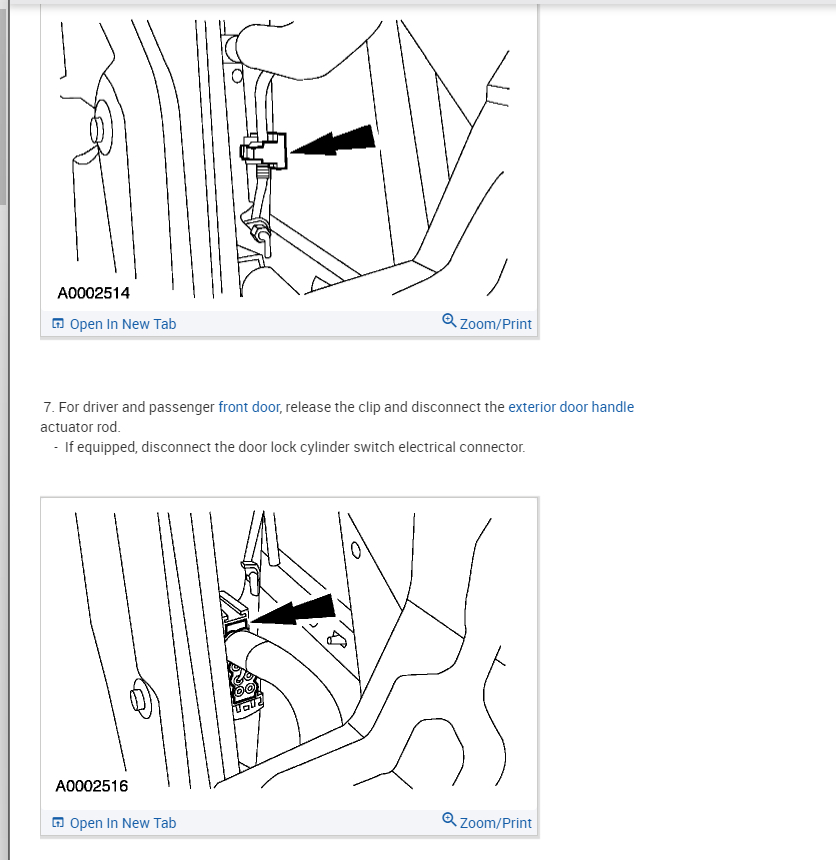 A0002514

Open In New Tab Zoom/Print

7. For driver and passenger front door, release the clip and disconnect the exterior door handle actuator rod.
- If equipped, disconnect the door lock cylinder switch electrical connector.

A0002516

Open In New Tab Zoom/Print