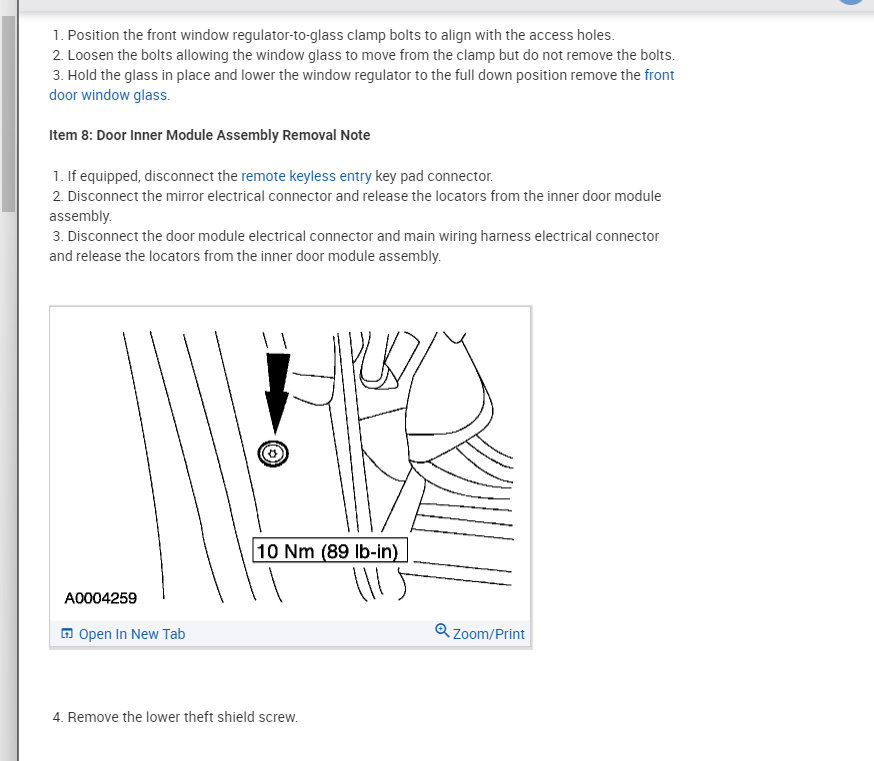 1. Position the front window regulator-to-glass clamp bolts to align with the access holes.
2. Loosen the bolts allowing the window glass to move from the clamp but do not remove the bolts.
3. Hold the glass in place and lower the window regulator to the full down position remove the front door window glass.

Item 8: Door Inner Module Assembly Removal Note

1. If equipped, disconnect the remote keyless entry key pad connector.
2. Disconnect the mirror electrical connector and release the locators from the inner door module assembly.
3. Disconnect the door module electrical connector and main wiring harness electrical connector and release the locators from the inner door module assembly.

10 Nm (89 lb-in)
A0004259

Open In New Tab
Zoom/Print

4. Remove the lower theft shield screw.