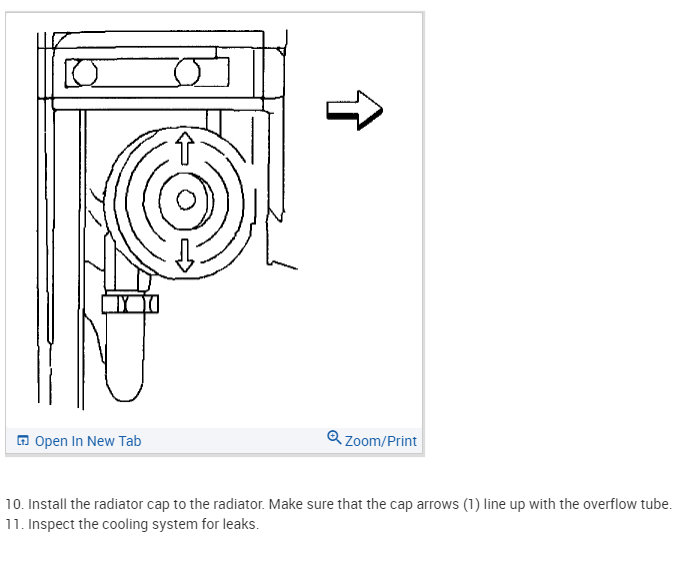 Open In New Tab
Zoom/Print

10. Install the radiator cap to the radiator. Make sure that the cap arrows (1) line up with the overflow tube.
11. Inspect the cooling system for leaks.