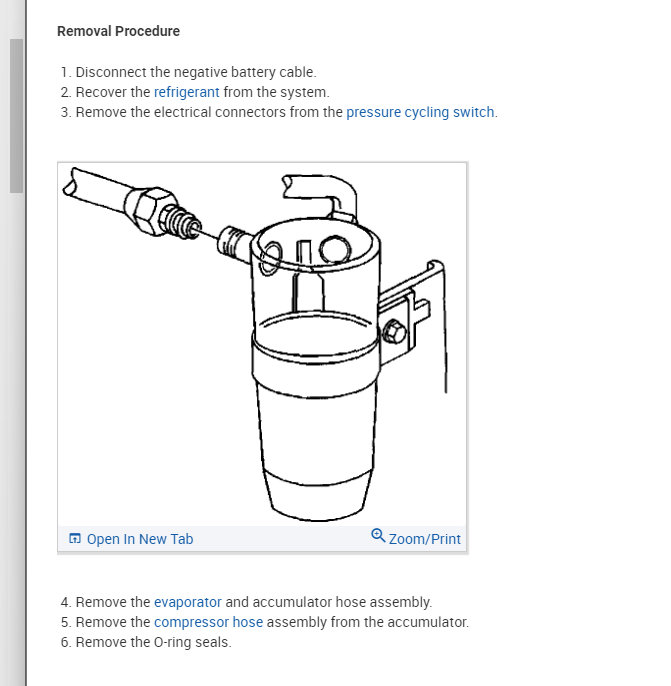 Removal Procedure

1. Disconnect the negative battery cable.
2. Recover the refrigerant from the system.
3. Remove the electrical connectors from the pressure cycling switch.

Open In New Tab
Zoom/Print

4. Remove the evaporator and accumulator hose assembly.
5. Remove the compressor hose assembly from the accumulator.
6. Remove the O-ring seals.