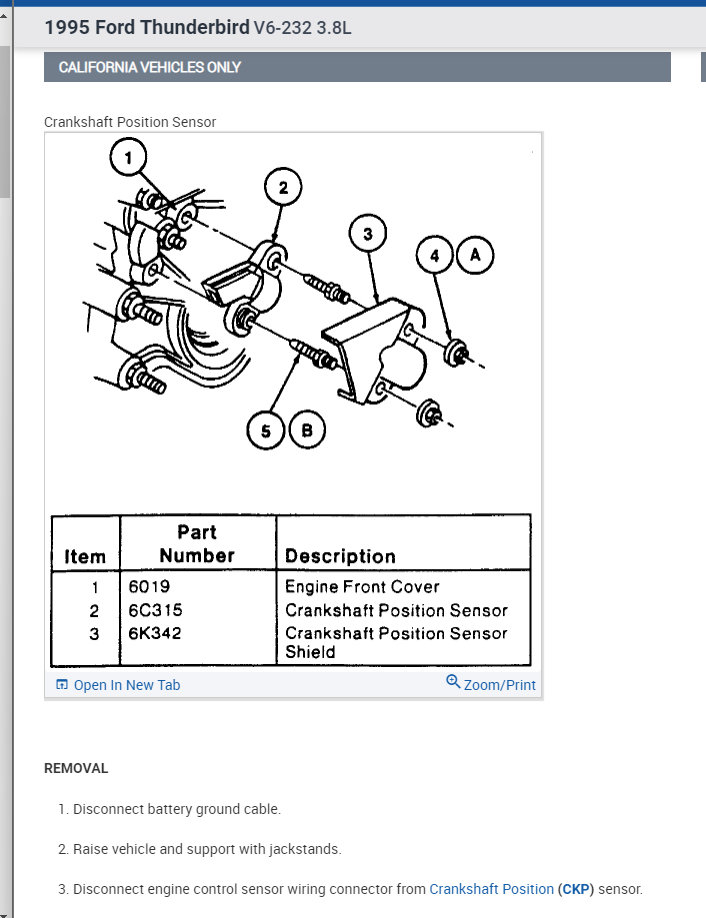 1995 Ford Thunderbird V6-232 3.8L

CALIFORNIA VEHICLES ONLY

Crankshaft Position Sensor

1

2

3

4 A

5 B

| Item | Part Number | Description |
|---|---|---|
| 1 | 6019 | Engine Front Cover |
| 2 | 6C315 | Crankshaft Position Sensor |
| 3 | 6K342 | Crankshaft Position Sensor Shield |

Open In New Tab

Zoom/Print

REMOVAL

1. Disconnect battery ground cable.

2. Raise vehicle and support with jackstands.

3. Disconnect engine control sensor wiring connector from Crankshaft Position (CKP) sensor.