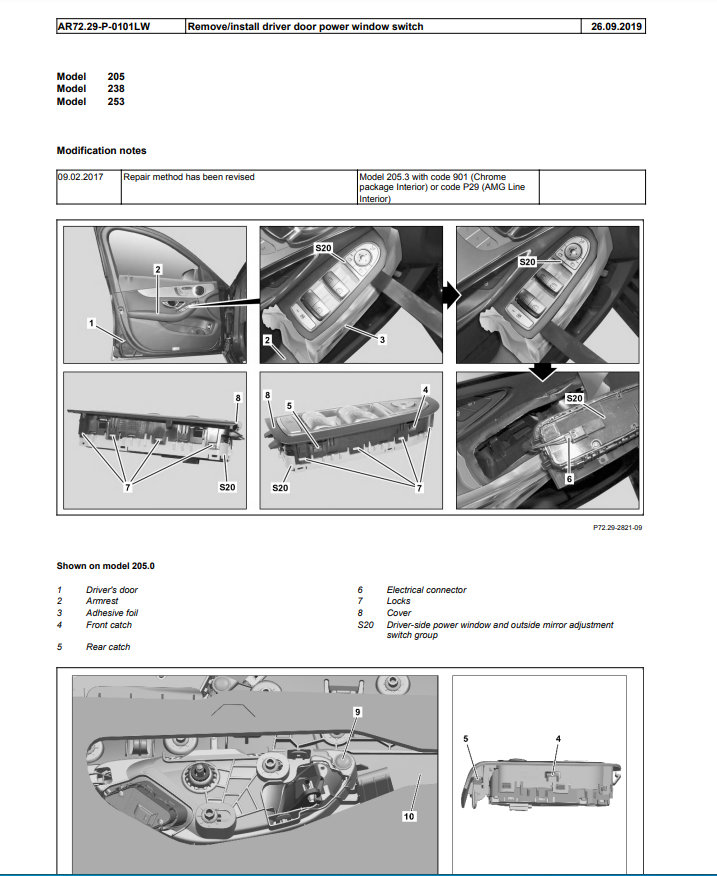 | AR72.29-P-0101LW | Remove/install driver door power window switch | 26.09.2019 |
|---|---|---|

Model 205
Model 238
Model 253

Modification notes

| 09.02.2017 | Repair method has been revised | Model 205.3 with code 901 (Chrome package Interior) or code P29 (AMG Line Interior) | |
|---|---|---|---|

2
1
S20
2
3
S20
8
7
S20
8
5
4
S20
7
S20
6

P72.29-2821-09

Shown on model 205.0

1 Driver's door
2 Armrest
3 Adhesive foil
4 Front catch
5 Rear catch
6 Electrical connector
7 Locks
8 Cover
S20 Driver-side power window and outside mirror adjustment switch group

9
10
5
4