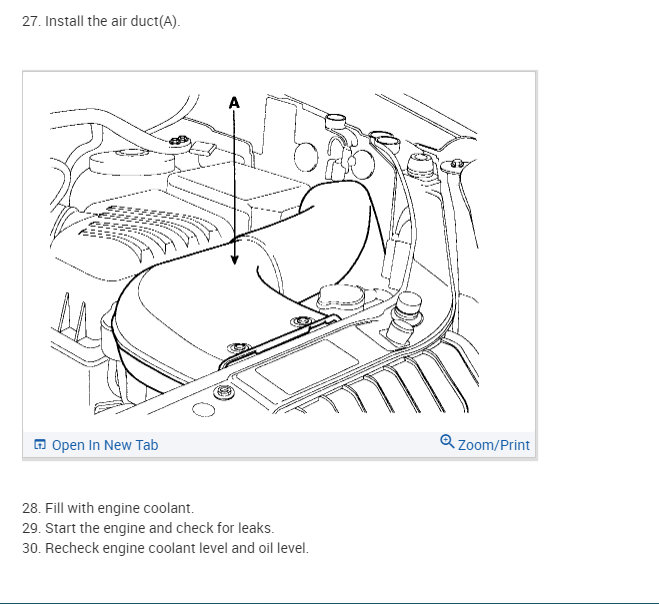 27. Install the air duct(A).

A

Open In New Tab

Zoom/Print

28. Fill with engine coolant.
29. Start the engine and check for leaks.
30. Recheck engine coolant level and oil level.