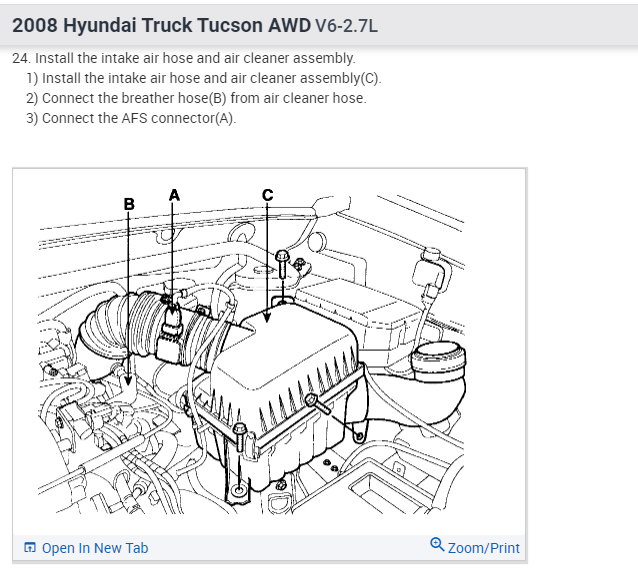 2008 Hyundai Truck Tucson AWD V6-2.7L

24. Install the intake air hose and air cleaner assembly.
1) Install the intake air hose and air cleaner assembly(C).
2) Connect the breather hose(B) from air cleaner hose.
3) Connect the AFS connector(A).

B
A
C

Open In New Tab
Zoom/Print