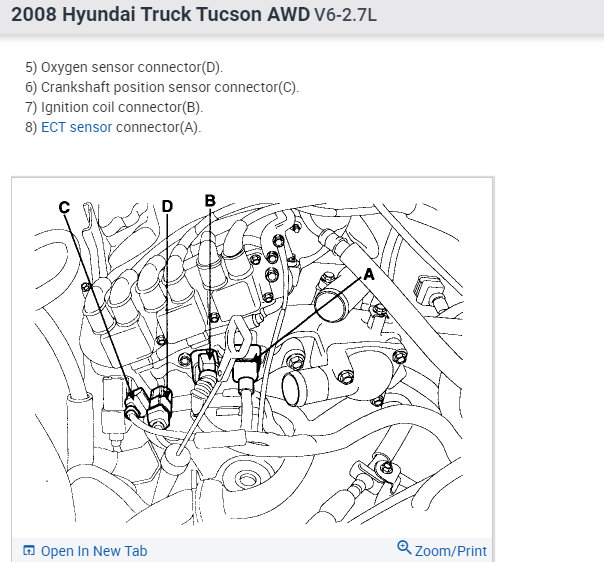 2008 Hyundai Truck Tucson AWD V6-2.7L

5) Oxygen sensor connector(D).
6) Crankshaft position sensor connector(C).
7) Ignition coil connector(B).
8) ECT sensor connector(A).

C
D
B
A

Open In New Tab
Zoom/Print