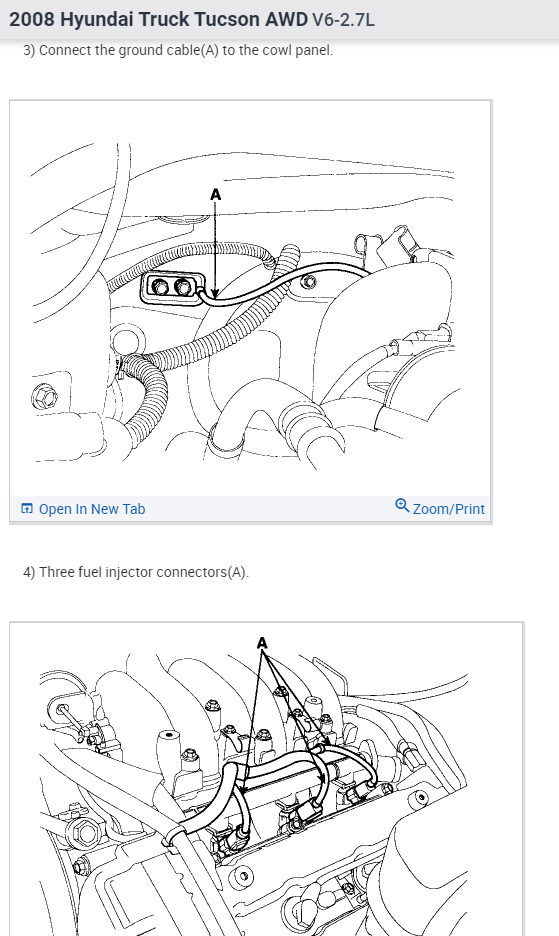 2008 Hyundai Truck Tucson AWD V6-2.7L

3) Connect the ground cable(A) to the cowl panel.

A

Open In New Tab

Zoom/Print

4) Three fuel injector connectors(A).

A