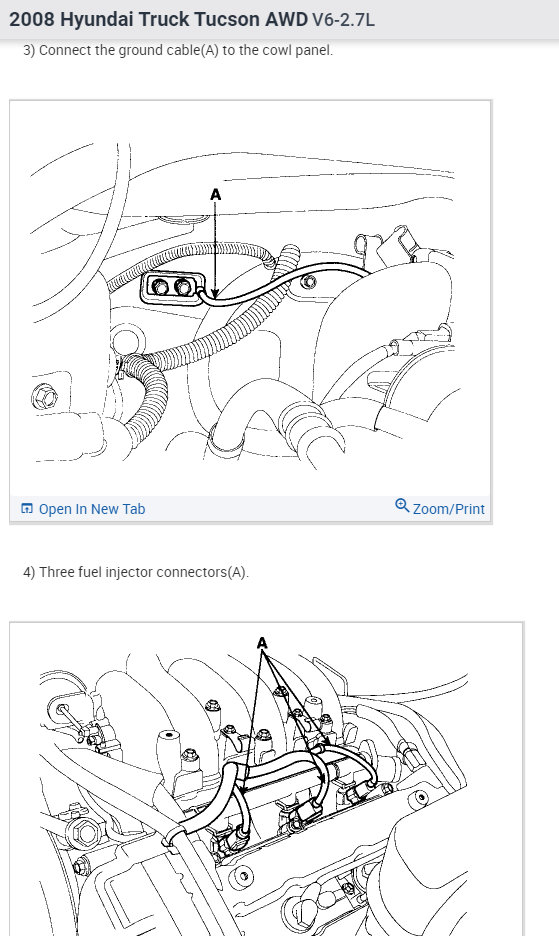 2008 Hyundai Truck Tucson AWD V6-2.7L

3) Connect the ground cable(A) to the cowl panel.

A

Open In New Tab

Zoom/Print

4) Three fuel injector connectors(A).

A