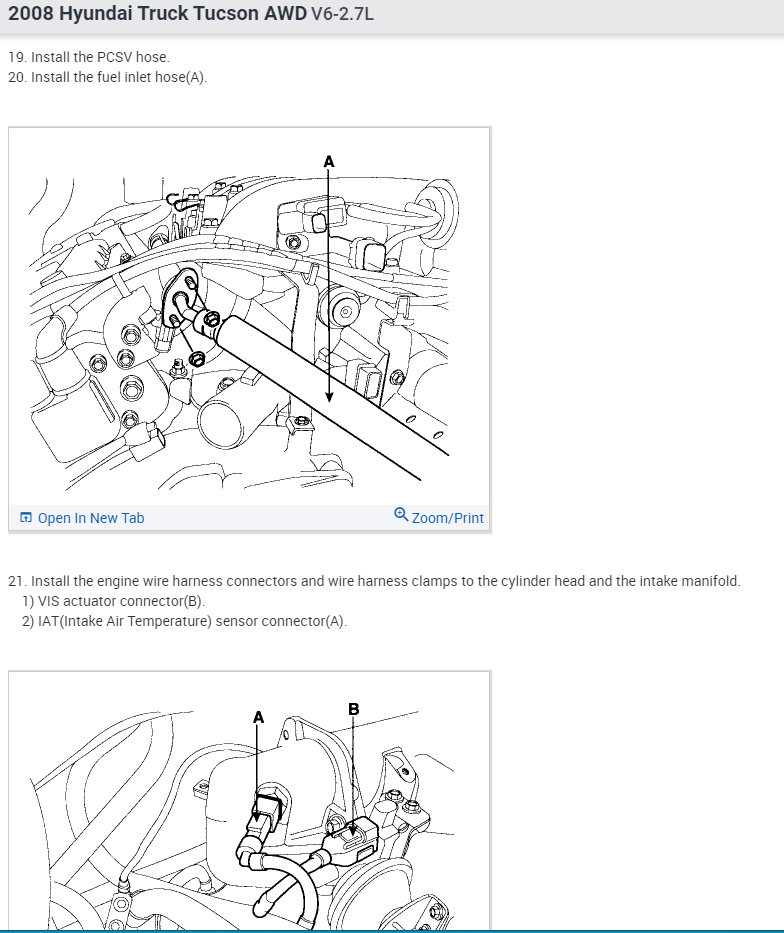 2008 Hyundai Truck Tucson AWD V6-2.7L

19. Install the PCSV hose.
20. Install the fuel inlet hose(A).

A

Open In New Tab Zoom/Print

21. Install the engine wire harness connectors and wire harness clamps to the cylinder head and the intake manifold.
1) VIS actuator connector(B).
2) IAT(Intake Air Temperature) sensor connector(A).

A B