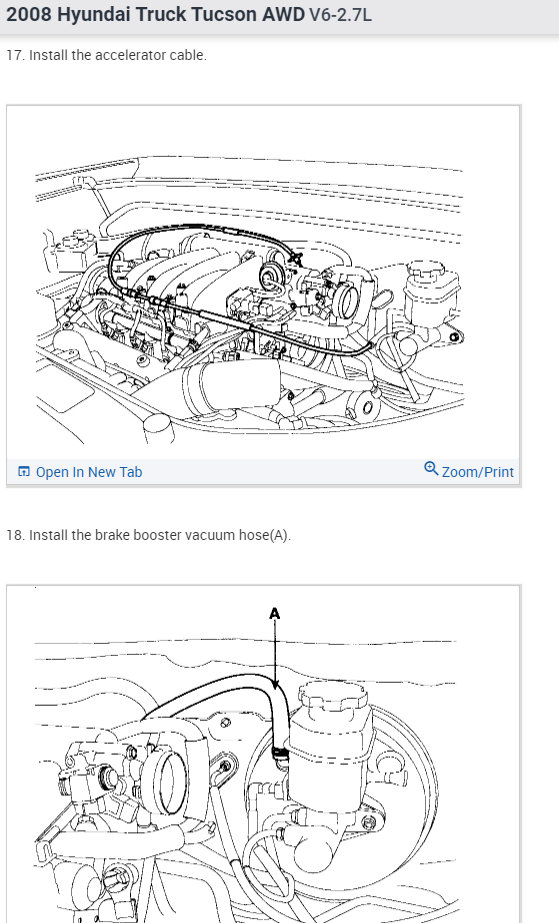 2008 Hyundai Truck Tucson AWD V6-2.7L

17. Install the accelerator cable.

Open In New Tab

Zoom/Print

18. Install the brake booster vacuum hose(A).

A