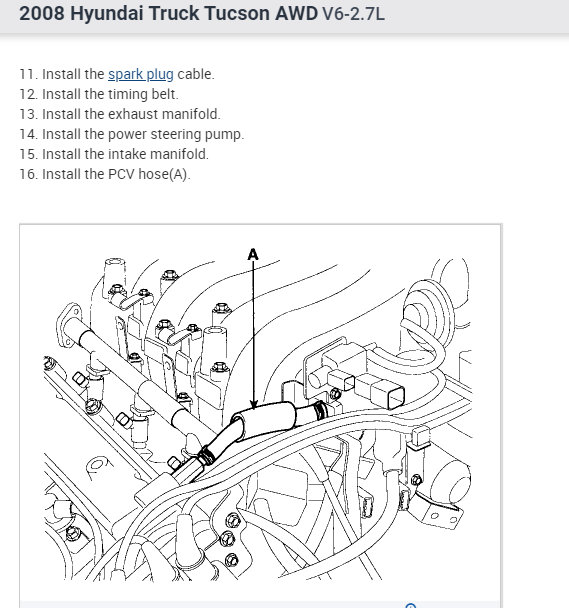 2008 Hyundai Truck Tucson AWD V6-2.7L

11. Install the spark plug cable.
12. Install the timing belt.
13. Install the exhaust manifold.
14. Install the power steering pump.
15. Install the intake manifold.
16. Install the PCV hose(A).

A