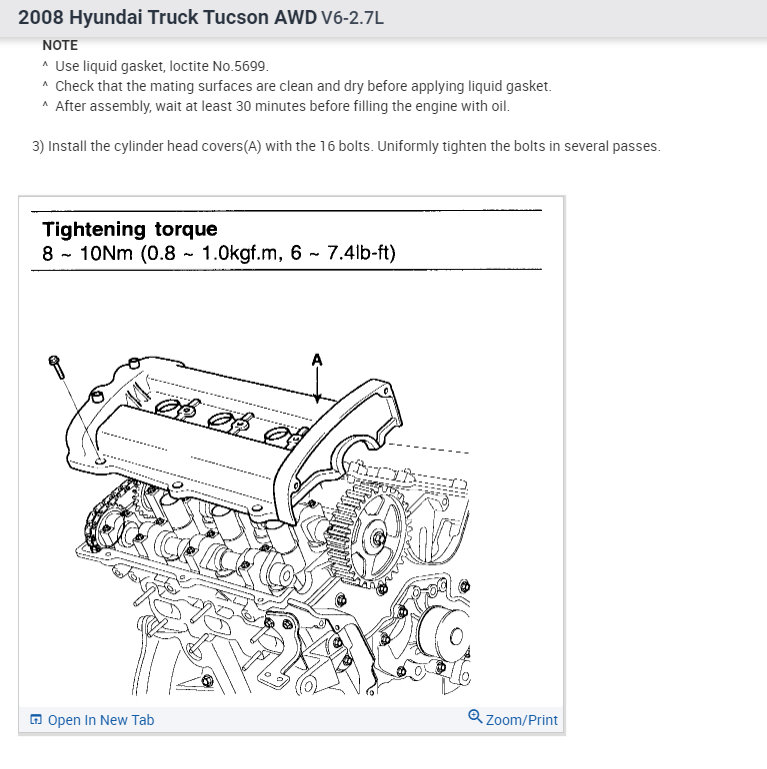 2008 Hyundai Truck Tucson AWD V6-2.7L

NOTE
^ Use liquid gasket, loctite No.5699.
^ Check that the mating surfaces are clean and dry before applying liquid gasket.
^ After assembly, wait at least 30 minutes before filling the engine with oil.

3) Install the cylinder head covers(A) with the 16 bolts. Uniformly tighten the bolts in several passes.

Tightening torque
8 ~ 10Nm (0.8 ~ 1.0kgf.m, 6 ~ 7.4lb-ft)

A

Open In New Tab

Zoom/Print