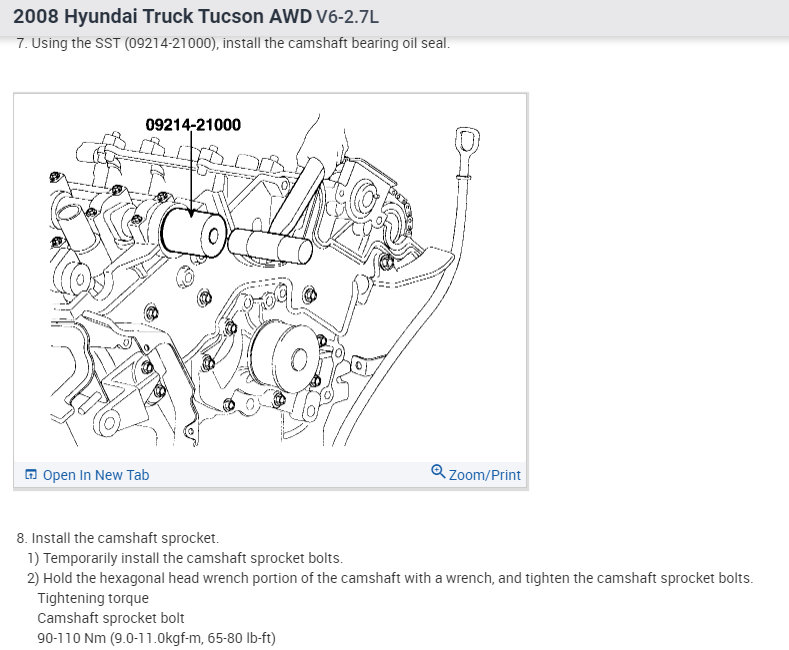 2008 Hyundai Truck Tucson AWD V6-2.7L

7. Using the SST (09214-21000), install the camshaft bearing oil seal.

09214-21000

Open In New Tab

Zoom/Print

8. Install the camshaft sprocket.

1) Temporarily install the camshaft sprocket bolts.

2) Hold the hexagonal head wrench portion of the camshaft with a wrench, and tighten the camshaft sprocket bolts.

Tightening torque

Camshaft sprocket bolt

90-110 Nm (9.0-11.0kgf-m, 65-80 lb-ft)