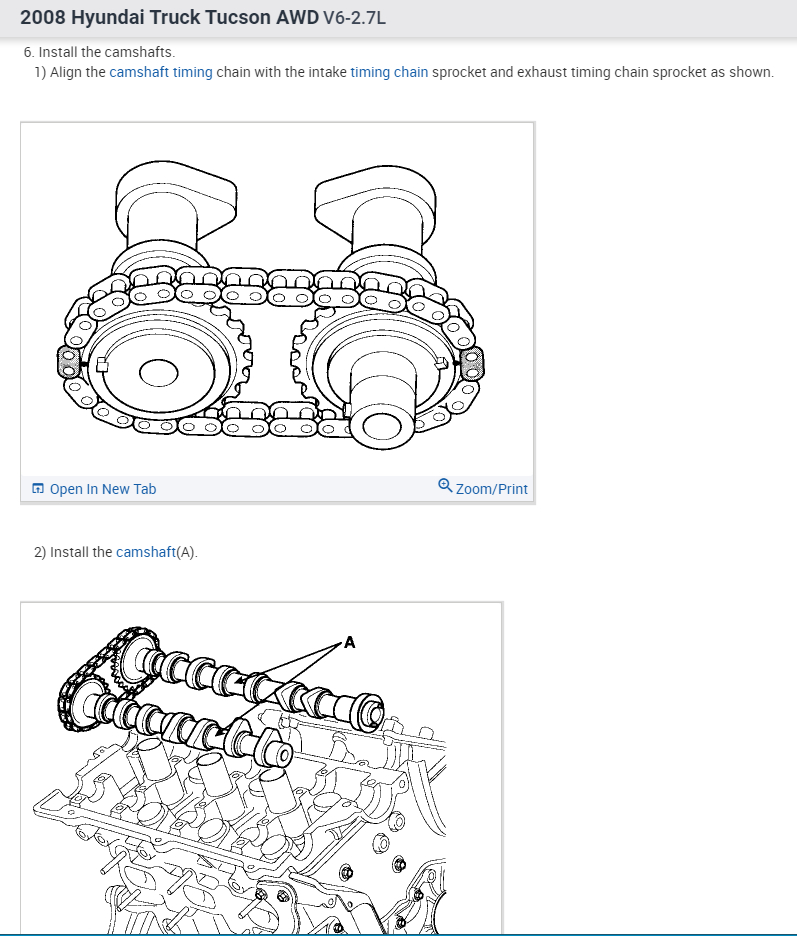 2008 Hyundai Truck Tucson AWD V6-2.7L

6. Install the camshafts.

1) Align the camshaft timing chain with the intake timing chain sprocket and exhaust timing chain sprocket as shown.

Open In New Tab

Zoom/Print

2) Install the camshaft(A).

A