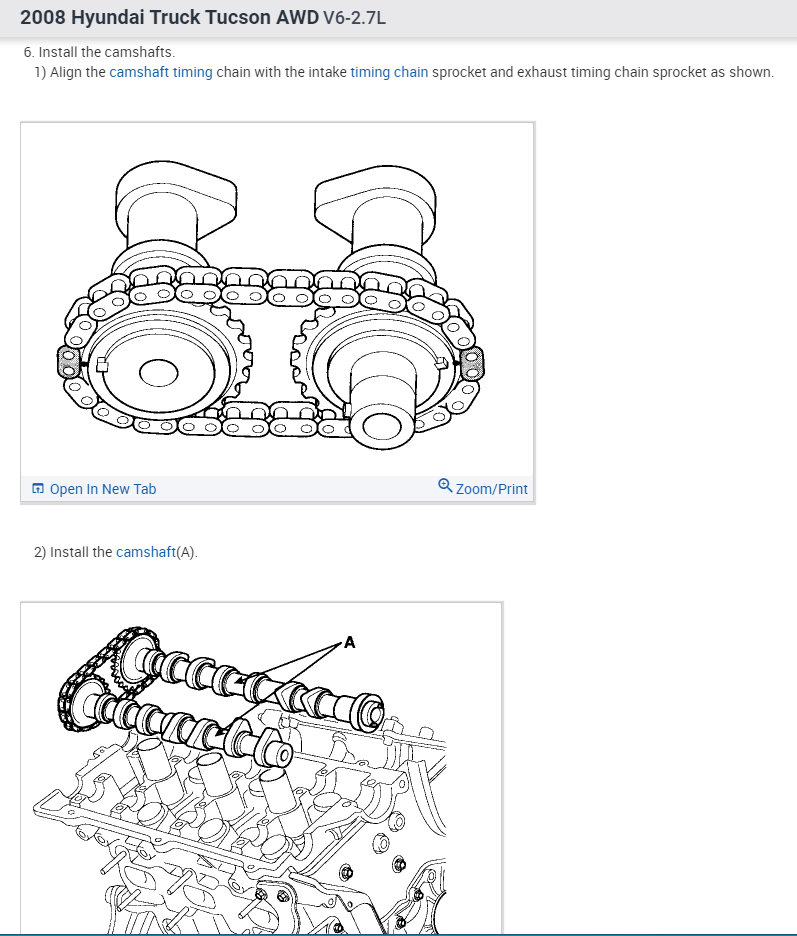 2008 Hyundai Truck Tucson AWD V6-2.7L

6. Install the camshafts.

1) Align the camshaft timing chain with the intake timing chain sprocket and exhaust timing chain sprocket as shown.

Open In New Tab

Zoom/Print

2) Install the camshaft(A).

A