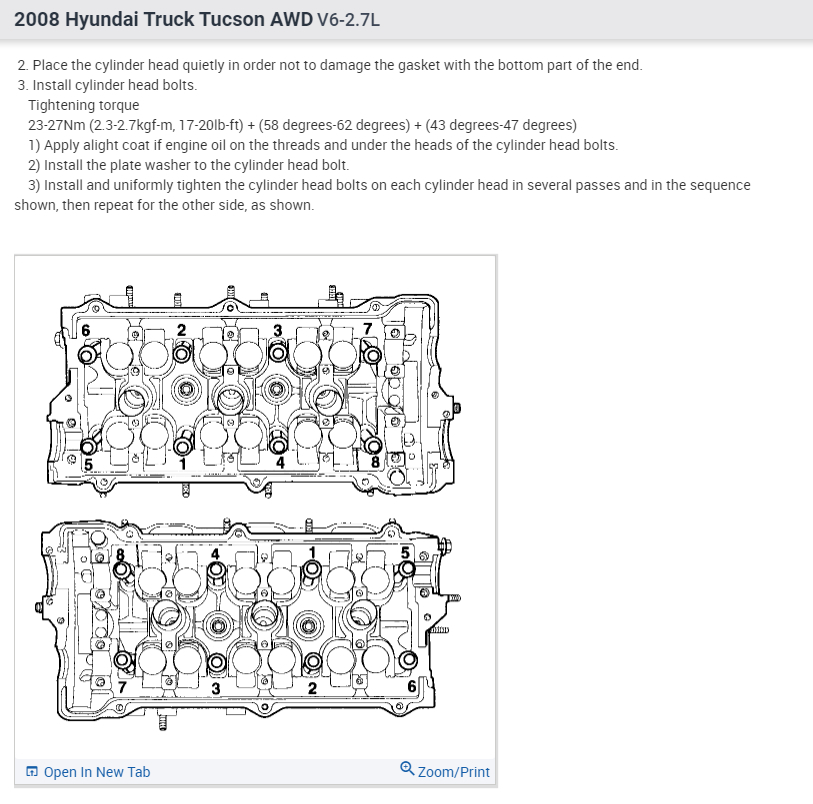 2008 Hyundai Truck Tucson AWD V6-2.7L

2. Place the cylinder head quietly in order not to damage the gasket with the bottom part of the end.
3. Install cylinder head bolts.
Tightening torque
23-27Nm (2.3-2.7kgf-m, 17-20lb-ft) + (58 degrees-62 degrees) + (43 degrees-47 degrees)
1) Apply alight coat if engine oil on the threads and under the heads of the cylinder head bolts.
2) Install the plate washer to the cylinder head bolt.
3) Install and uniformly tighten the cylinder head bolts on each cylinder head in several passes and in the sequence shown, then repeat for the other side, as shown.

6 2 3 7
5 1 4 8

8 4 1 5
7 3 2 6

Open In New Tab
Zoom/Print