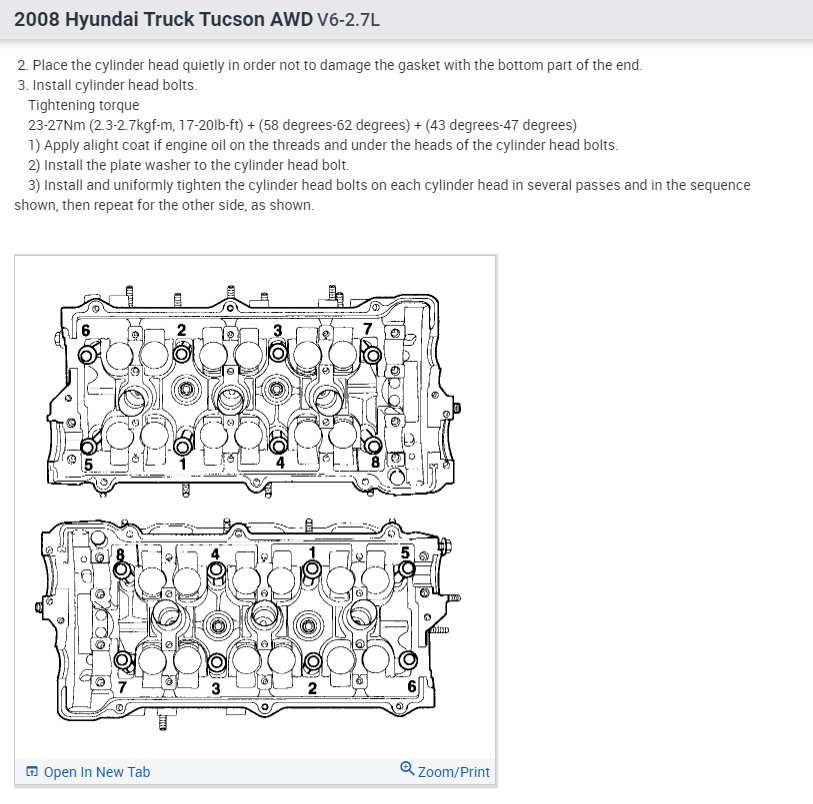 2008 Hyundai Truck Tucson AWD V6-2.7L

2. Place the cylinder head quietly in order not to damage the gasket with the bottom part of the end.
3. Install cylinder head bolts.
Tightening torque
23-27Nm (2.3-2.7kgf-m, 17-20lb-ft) + (58 degrees-62 degrees) + (43 degrees-47 degrees)
1) Apply alight coat if engine oil on the threads and under the heads of the cylinder head bolts.
2) Install the plate washer to the cylinder head bolt.
3) Install and uniformly tighten the cylinder head bolts on each cylinder head in several passes and in the sequence shown, then repeat for the other side, as shown.

6 2 3 7
5 1 4 8

8 4 1 5
7 3 2 6

Open In New Tab
Zoom/Print