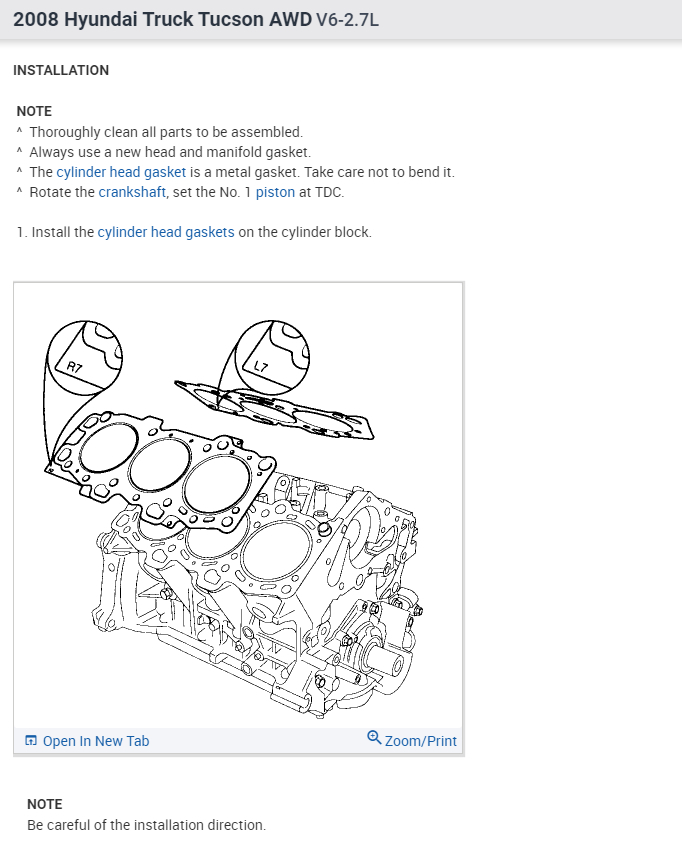 2008 Hyundai Truck Tucson AWD V6-2.7L

INSTALLATION

NOTE
^ Thoroughly clean all parts to be assembled.
^ Always use a new head and manifold gasket.
^ The cylinder head gasket is a metal gasket. Take care not to bend it.
^ Rotate the crankshaft, set the No. 1 piston at TDC.

1. Install the cylinder head gaskets on the cylinder block.

R7

L7

Open In New Tab

Zoom/Print

NOTE
Be careful of the installation direction.