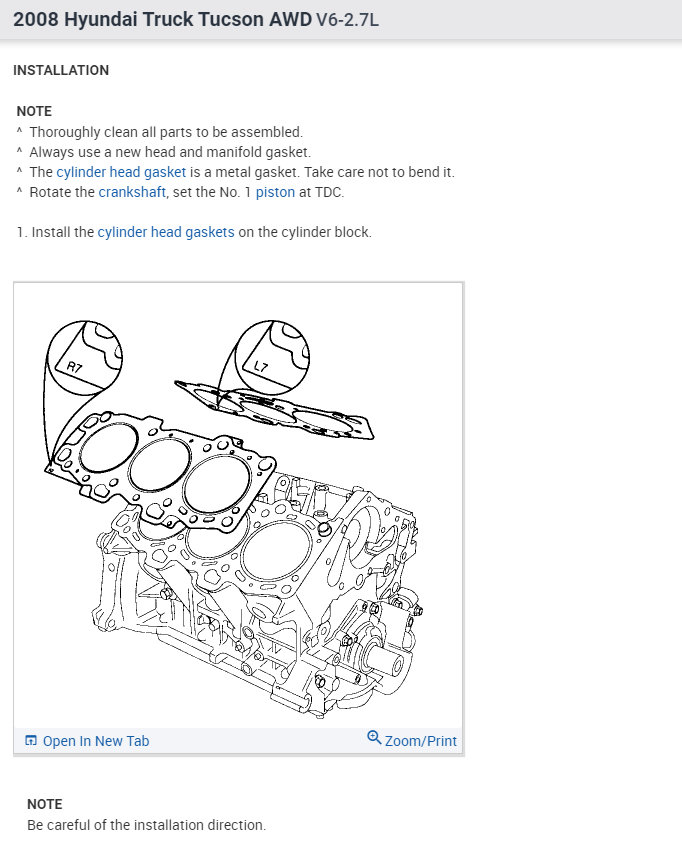 2008 Hyundai Truck Tucson AWD V6-2.7L

INSTALLATION

NOTE
^ Thoroughly clean all parts to be assembled.
^ Always use a new head and manifold gasket.
^ The cylinder head gasket is a metal gasket. Take care not to bend it.
^ Rotate the crankshaft, set the No. 1 piston at TDC.

1. Install the cylinder head gaskets on the cylinder block.

R7

L7

Open In New Tab

Zoom/Print

NOTE
Be careful of the installation direction.