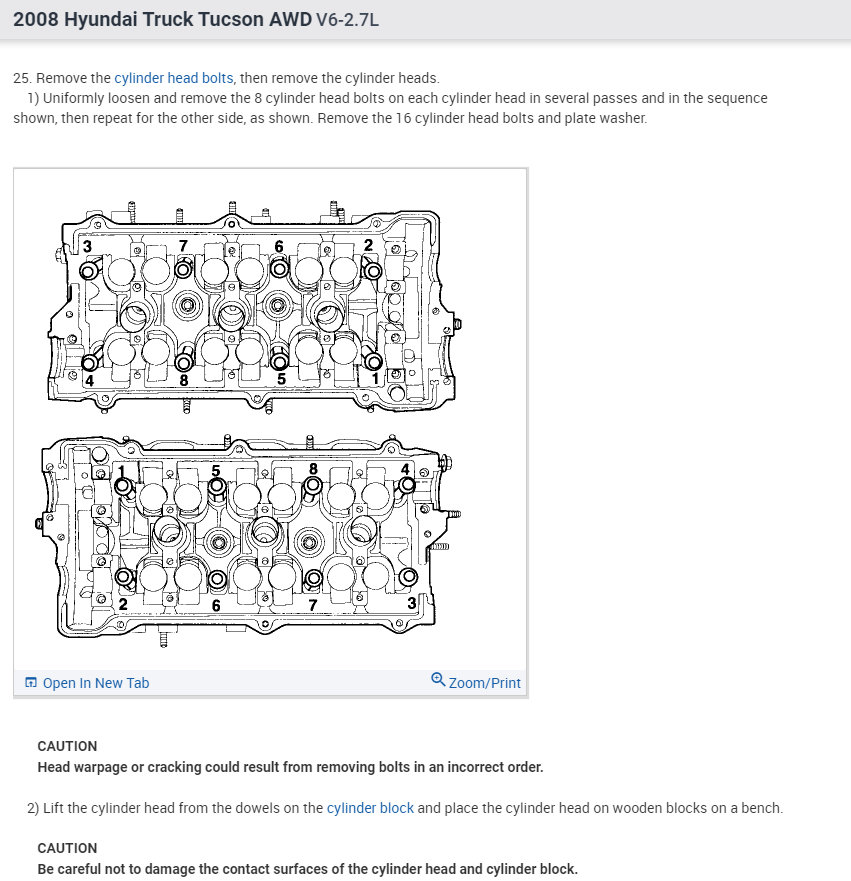 2008 Hyundai Truck Tucson AWD V6-2.7L

25. Remove the cylinder head bolts, then remove the cylinder heads.
1) Uniformly loosen and remove the 8 cylinder head bolts on each cylinder head in several passes and in the sequence shown, then repeat for the other side, as shown. Remove the 16 cylinder head bolts and plate washer.

3 7 6 2
4 8 5 1

1 5 8 4
2 6 7 3

Open In New Tab
Zoom/Print

CAUTION
Head warpage or cracking could result from removing bolts in an incorrect order.

2) Lift the cylinder head from the dowels on the cylinder block and place the cylinder head on wooden blocks on a bench.

CAUTION
Be careful not to damage the contact surfaces of the cylinder head and cylinder block.