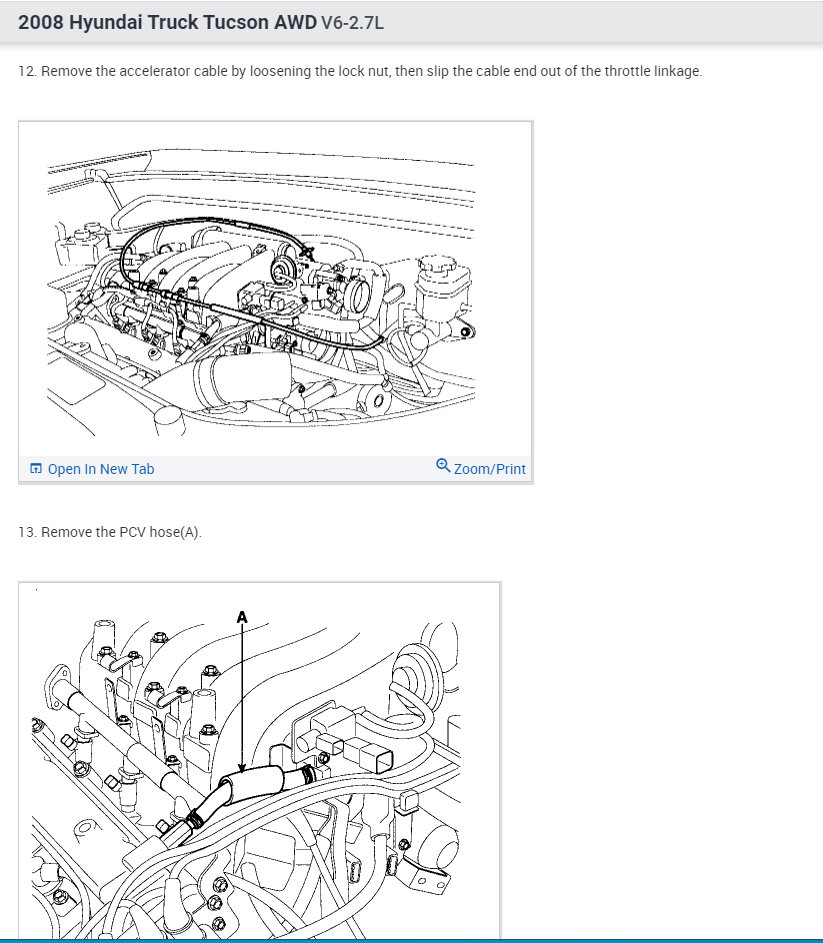 2008 Hyundai Truck Tucson AWD V6-2.7L

12. Remove the accelerator cable by loosening the lock nut, then slip the cable end out of the throttle linkage.

Open In New Tab

Zoom/Print

13. Remove the PCV hose(A).

A