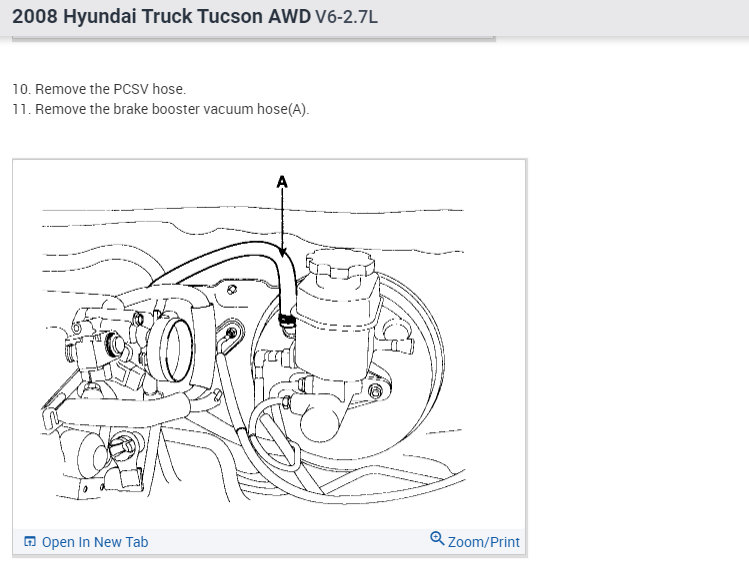 2008 Hyundai Truck Tucson AWD V6-2.7L

10. Remove the PCSV hose.
11. Remove the brake booster vacuum hose(A).

A

Open In New Tab

Zoom/Print