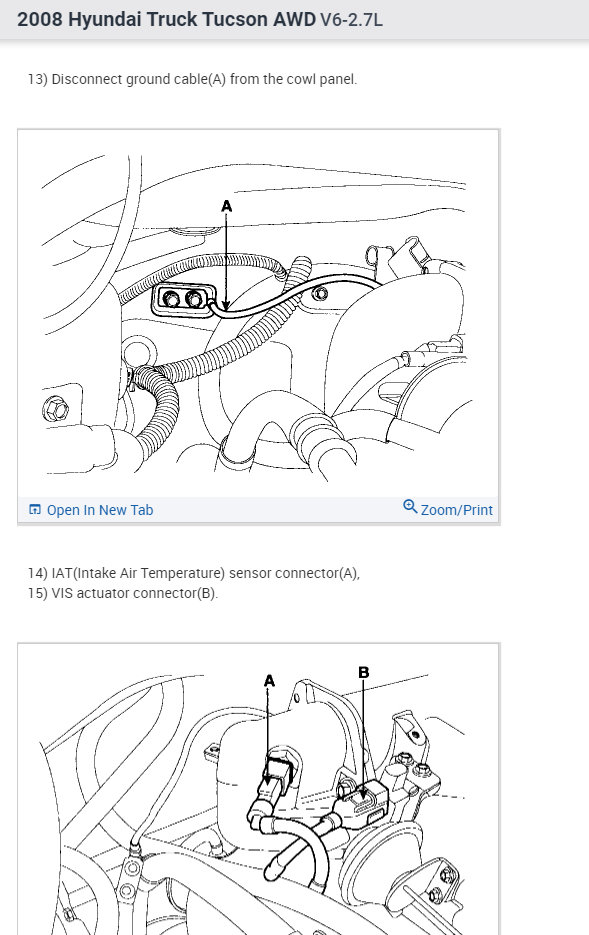 2008 Hyundai Truck Tucson AWD V6-2.7L

13) Disconnect ground cable(A) from the cowl panel.

A

Open In New Tab

Zoom/Print

14) IAT(Intake Air Temperature) sensor connector(A),
15) VIS actuator connector(B).

A

B