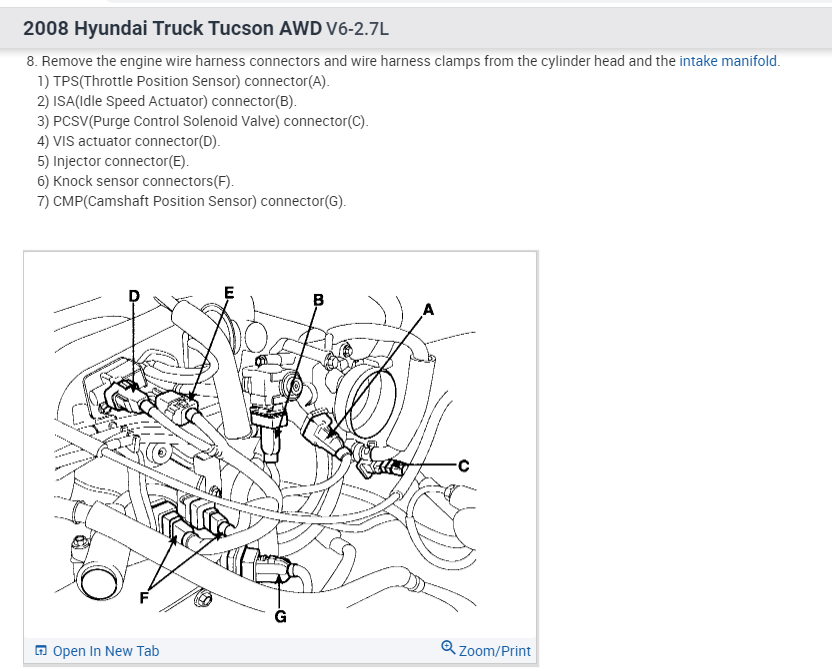 2008 Hyundai Truck Tucson AWD V6-2.7L

8. Remove the engine wire harness connectors and wire harness clamps from the cylinder head and the intake manifold.
1) TPS(Throttle Position Sensor) connector(A).
2) ISA(Idle Speed Actuator) connector(B).
3) PCSV(Purge Control Solenoid Valve) connector(C).
4) VIS actuator connector(D).
5) Injector connector(E).
6) Knock sensor connectors(F).
7) CMP(Camshaft Position Sensor) connector(G).

D
E
B
A
C
F
G

Open In New Tab
Zoom/Print