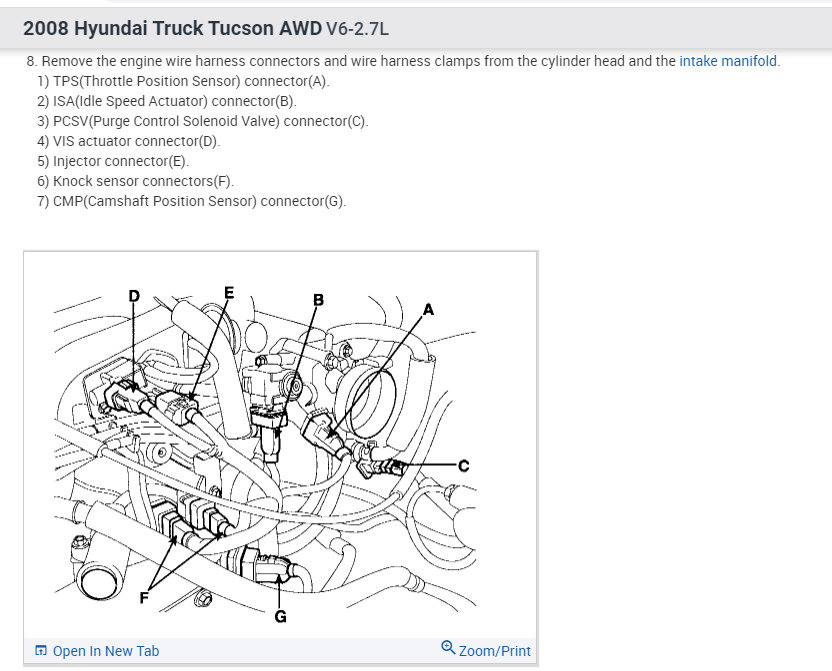 2008 Hyundai Truck Tucson AWD V6-2.7L

8. Remove the engine wire harness connectors and wire harness clamps from the cylinder head and the intake manifold.
1) TPS(Throttle Position Sensor) connector(A).
2) ISA(Idle Speed Actuator) connector(B).
3) PCSV(Purge Control Solenoid Valve) connector(C).
4) VIS actuator connector(D).
5) Injector connector(E).
6) Knock sensor connectors(F).
7) CMP(Camshaft Position Sensor) connector(G).

D
E
B
A
C
F
G

Open In New Tab
Zoom/Print