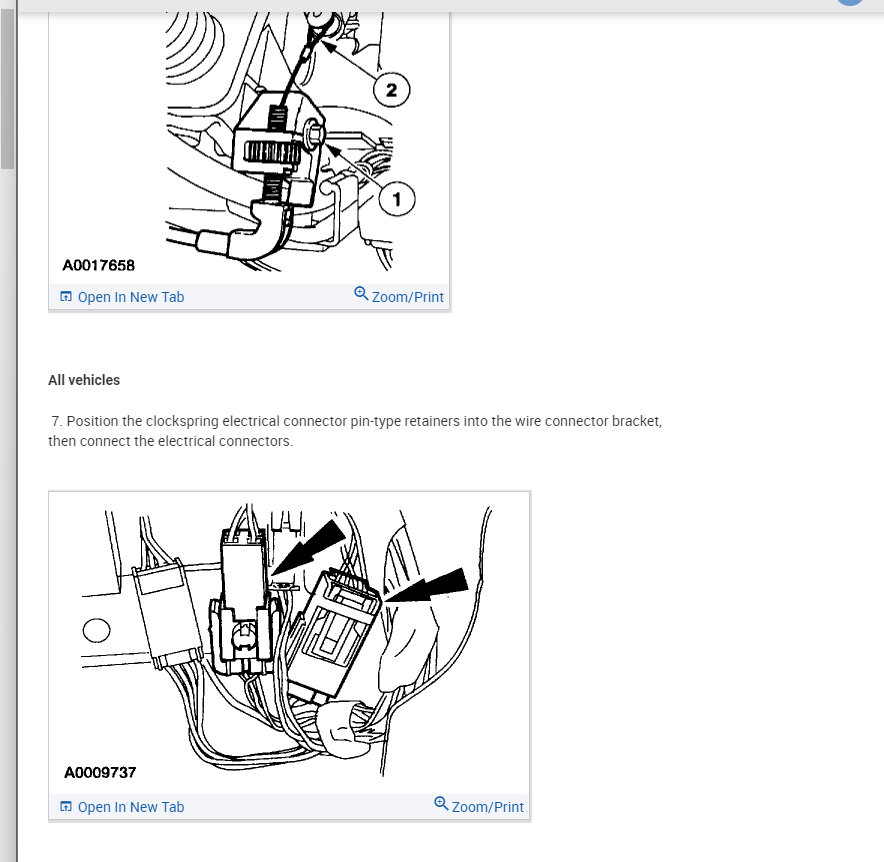 2

1

A0017658

Open In New Tab

Zoom/Print

All vehicles

7. Position the clockspring electrical connector pin-type retainers into the wire connector bracket, then connect the electrical connectors.

A0009737

Open In New Tab

Zoom/Print