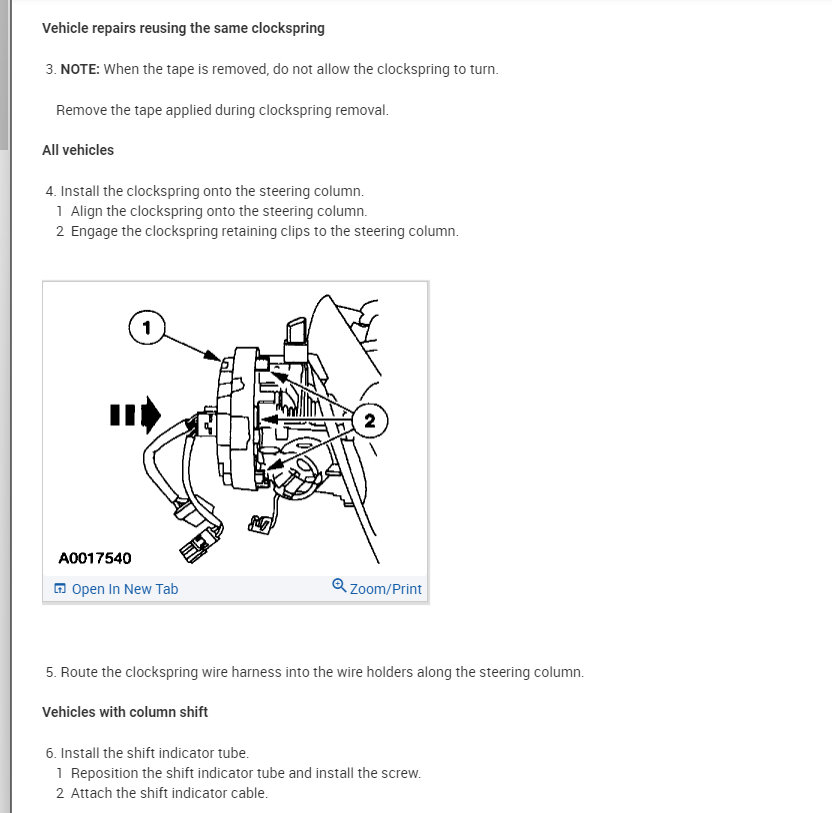 Vehicle repairs reusing the same clockspring

3. NOTE: When the tape is removed, do not allow the clockspring to turn.

Remove the tape applied during clockspring removal.

All vehicles

4. Install the clockspring onto the steering column.
1 Align the clockspring onto the steering column.
2 Engage the clockspring retaining clips to the steering column.

1

2

A0017540

Open In New Tab

Zoom/Print

5. Route the clockspring wire harness into the wire holders along the steering column.

Vehicles with column shift

6. Install the shift indicator tube.
1 Reposition the shift indicator tube and install the screw.
2 Attach the shift indicator cable.