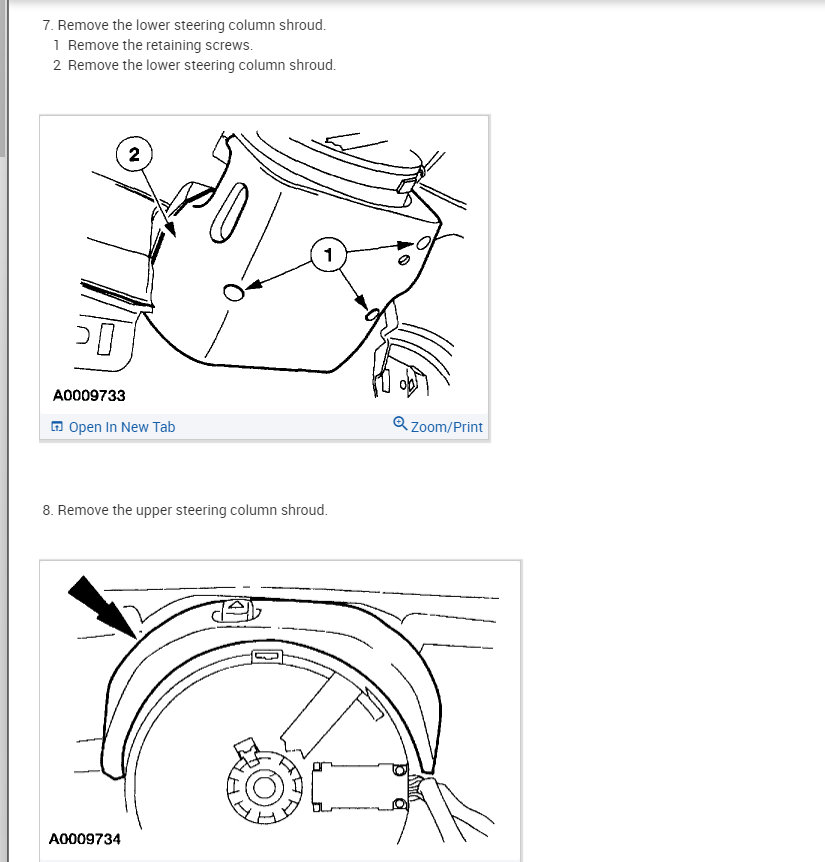 7. Remove the lower steering column shroud.
1 Remove the retaining screws.
2 Remove the lower steering column shroud.

2

1

A0009733

Open In New Tab

Zoom/Print

8. Remove the upper steering column shroud.

A0009734