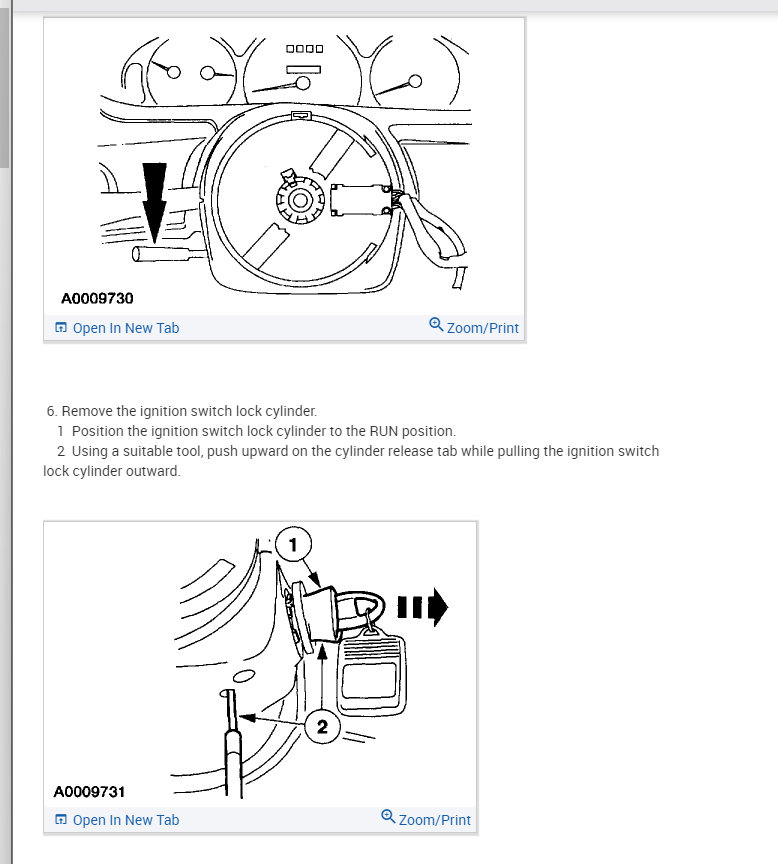 A0009730

Open In New Tab Zoom/Print

6. Remove the ignition switch lock cylinder.
1 Position the ignition switch lock cylinder to the RUN position.
2 Using a suitable tool, push upward on the cylinder release tab while pulling the ignition switch lock cylinder outward.

1

2

A0009731

Open In New Tab Zoom/Print