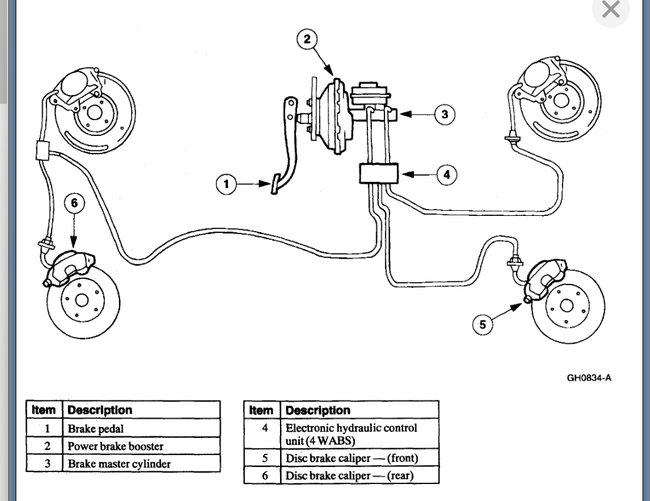 2

3

1

4

6

5

GH0834-A

| Item | Description |
|---|---|
| 1 | Brake pedal |
| 2 | Power brake booster |
| 3 | Brake master cylinder |

| Item | Description |
|---|---|
| 4 | Electronic hydraulic control unit (4 WABS) |
| 5 | Disc brake caliper — (front) |
| 6 | Disc brake caliper — (rear) |