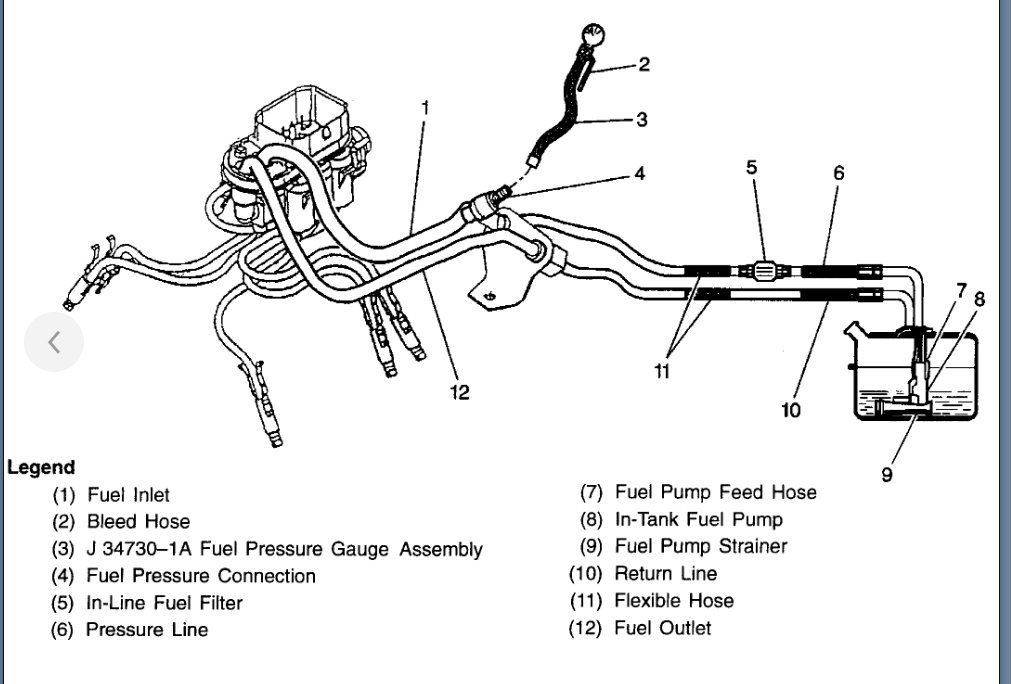 1
2
3
4
5
6
7
8
11
12
10
9

Legend

(1) Fuel Inlet
(2) Bleed Hose
(3) J 34730–1A Fuel Pressure Gauge Assembly
(4) Fuel Pressure Connection
(5) In-Line Fuel Filter
(6) Pressure Line

(7) Fuel Pump Feed Hose
(8) In-Tank Fuel Pump
(9) Fuel Pump Strainer
(10) Return Line
(11) Flexible Hose
(12) Fuel Outlet