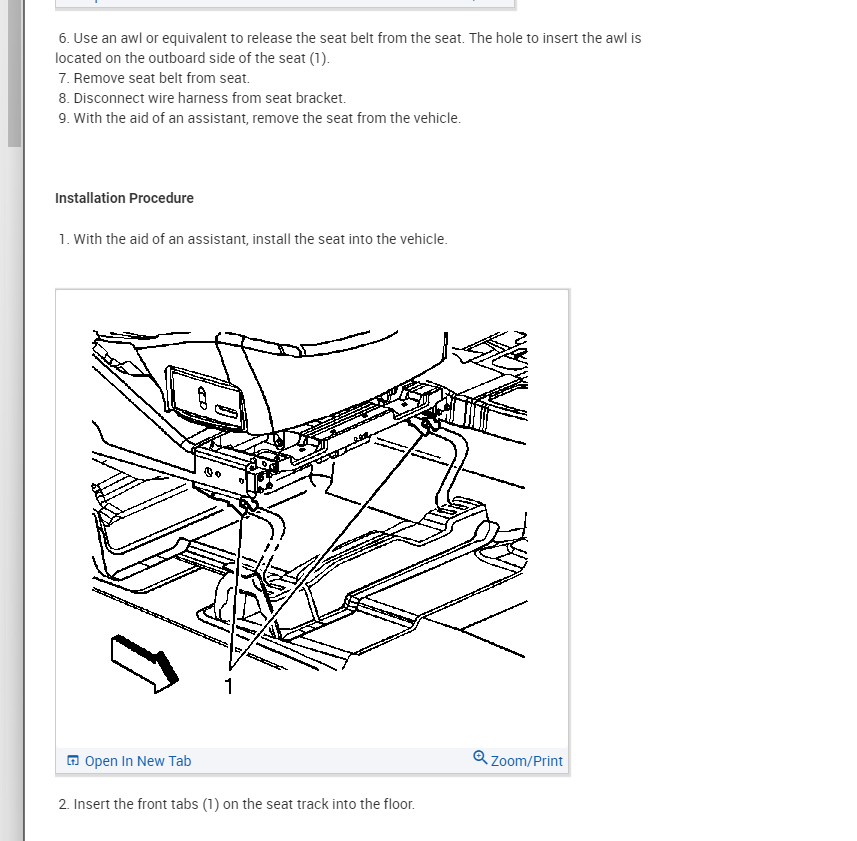 6. Use an awl or equivalent to release the seat belt from the seat. The hole to insert the awl is located on the outboard side of the seat (1).
7. Remove seat belt from seat.
8. Disconnect wire harness from seat bracket.
9. With the aid of an assistant, remove the seat from the vehicle.

Installation Procedure

1. With the aid of an assistant, install the seat into the vehicle.

1

Open In New Tab

Zoom/Print

2. Insert the front tabs (1) on the seat track into the floor.