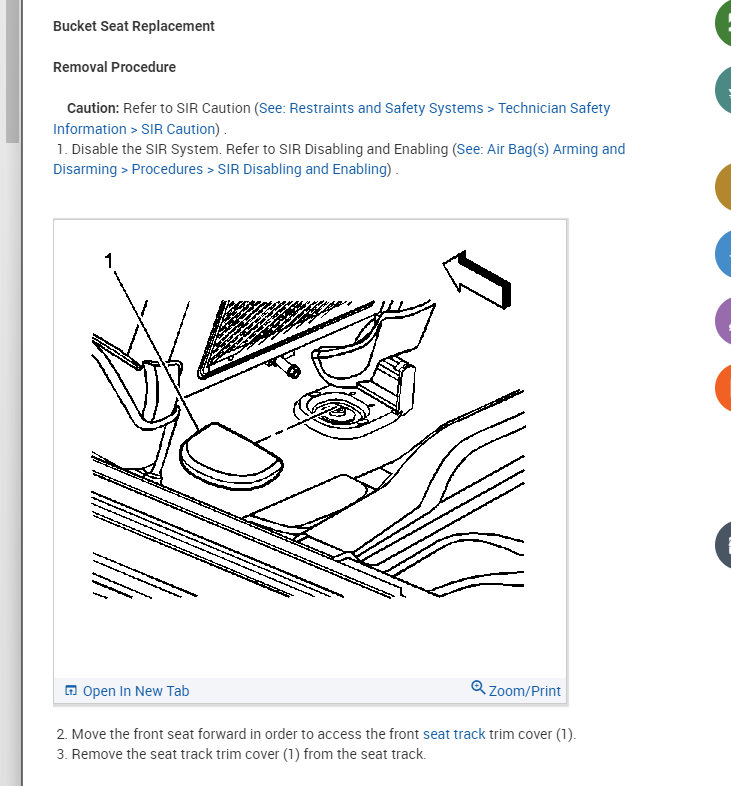 Bucket Seat Replacement

Removal Procedure

Caution: Refer to SIR Caution (See: Restraints and Safety Systems > Technician Safety Information > SIR Caution) .

1. Disable the SIR System. Refer to SIR Disabling and Enabling (See: Air Bag(s) Arming and Disarming > Procedures > SIR Disabling and Enabling) .

1

Open In New Tab

Zoom/Print

2. Move the front seat forward in order to access the front seat track trim cover (1).

3. Remove the seat track trim cover (1) from the seat track.