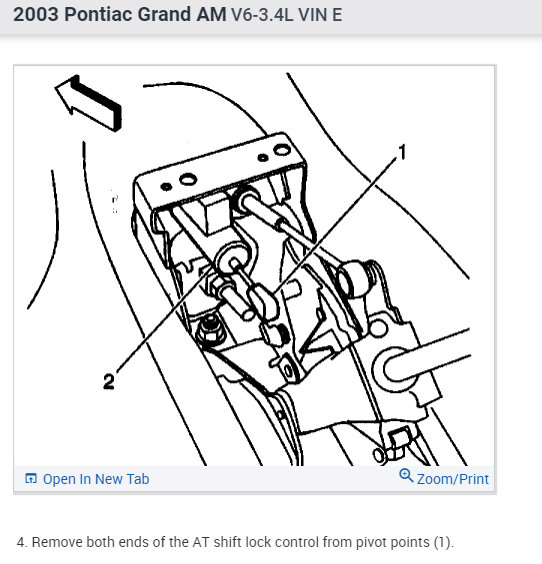 2003 Pontiac Grand AM V6-3.4L VIN E

1

2

Open In New Tab

Zoom/Print

4. Remove both ends of the AT shift lock control from pivot points (1).