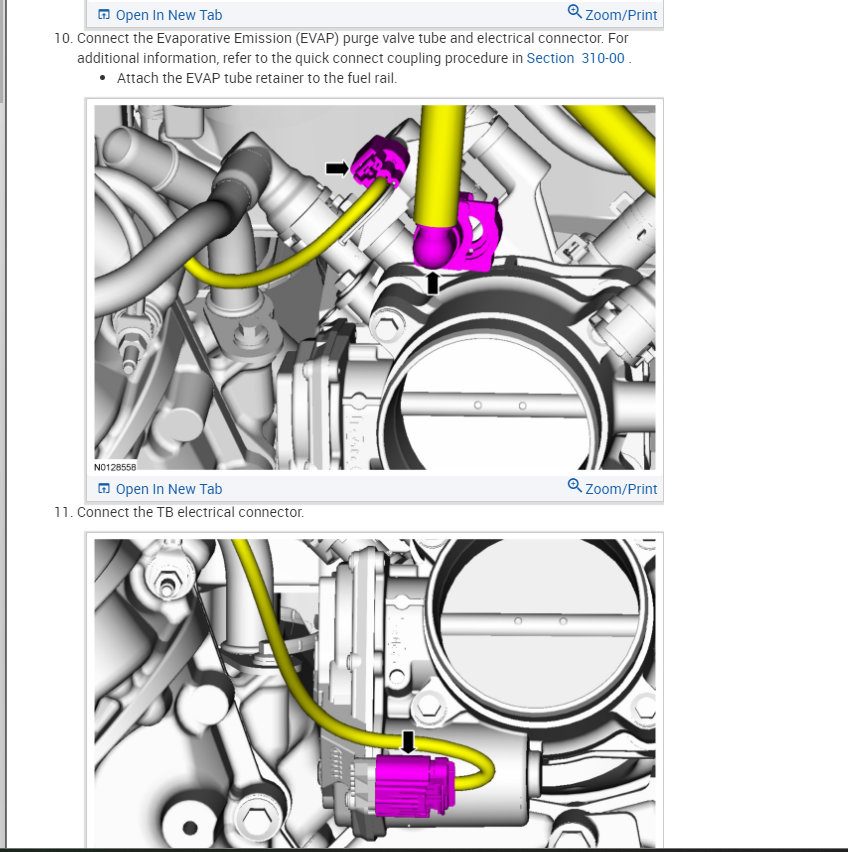 Open In New Tab
Zoom/Print

10. Connect the Evaporative Emission (EVAP) purge valve tube and electrical connector. For additional information, refer to the quick connect coupling procedure in Section 310-00 .

• Attach the EVAP tube retainer to the fuel rail.

N0128558

Open In New Tab
Zoom/Print

11. Connect the TB electrical connector.