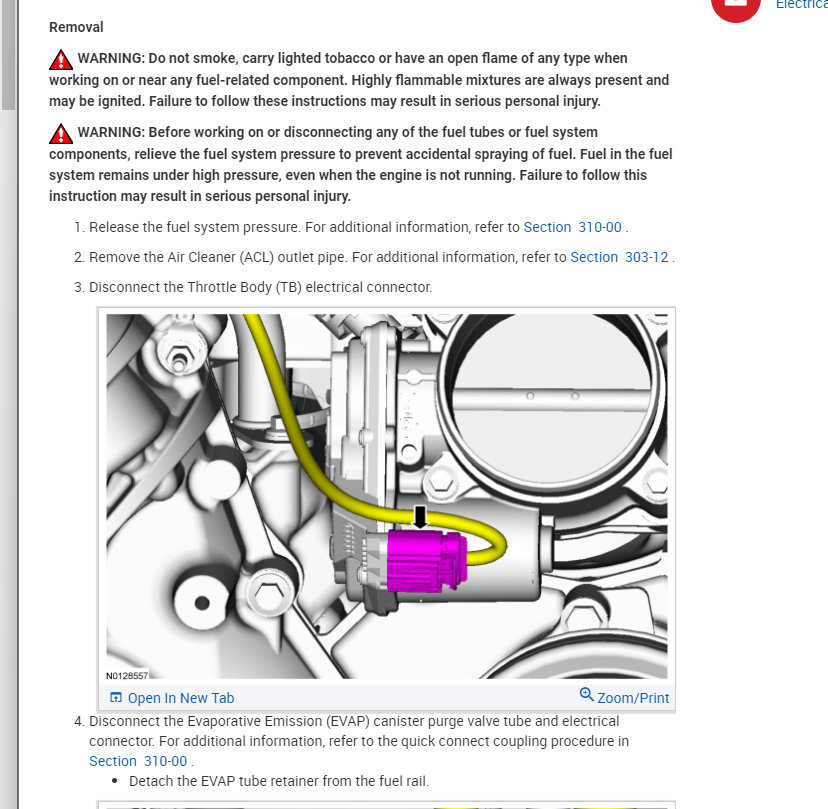 Electrica

Removal

WARNING: Do not smoke, carry lighted tobacco or have an open flame of any type when working on or near any fuel-related component. Highly flammable mixtures are always present and may be ignited. Failure to follow these instructions may result in serious personal injury.

WARNING: Before working on or disconnecting any of the fuel tubes or fuel system components, relieve the fuel system pressure to prevent accidental spraying of fuel. Fuel in the fuel system remains under high pressure, even when the engine is not running. Failure to follow this instruction may result in serious personal injury.

1. Release the fuel system pressure. For additional information, refer to Section 310-00 .

2. Remove the Air Cleaner (ACL) outlet pipe. For additional information, refer to Section 303-12 .

3. Disconnect the Throttle Body (TB) electrical connector.

N0128557

Open In New Tab

Zoom/Print

4. Disconnect the Evaporative Emission (EVAP) canister purge valve tube and electrical connector. For additional information, refer to the quick connect coupling procedure in Section 310-00 .

• Detach the EVAP tube retainer from the fuel rail.