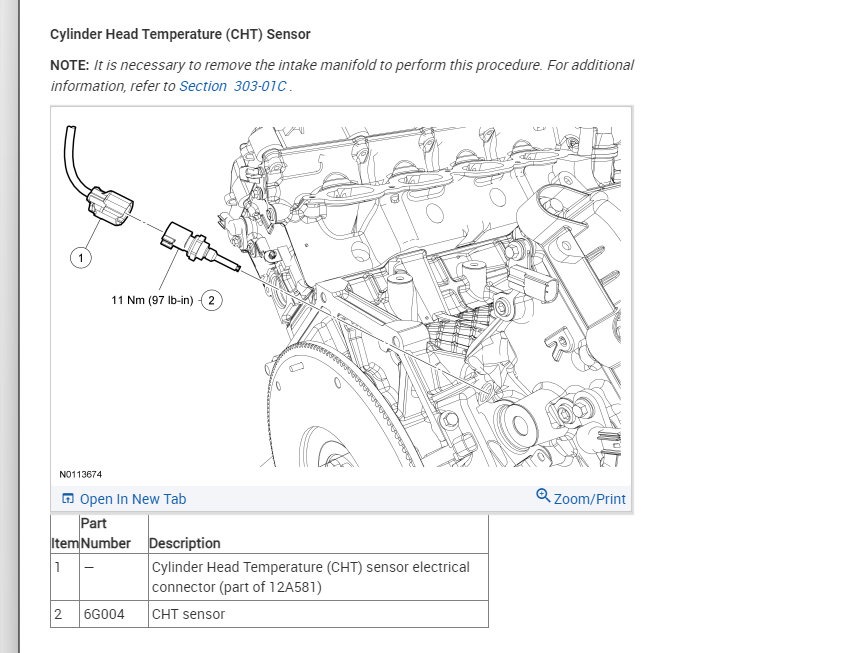 Cylinder Head Temperature (CHT) Sensor

NOTE: It is necessary to remove the intake manifold to perform this procedure. For additional information, refer to Section 303-01C .

1

11 Nm (97 lb-in) 2

N0113674

Open In New Tab

Zoom/Print

| Item | Part Number | Description |
|---|---|---|
| 1 | — | Cylinder Head Temperature (CHT) sensor electrical connector (part of 12A581) |
| 2 | 6G004 | CHT sensor |