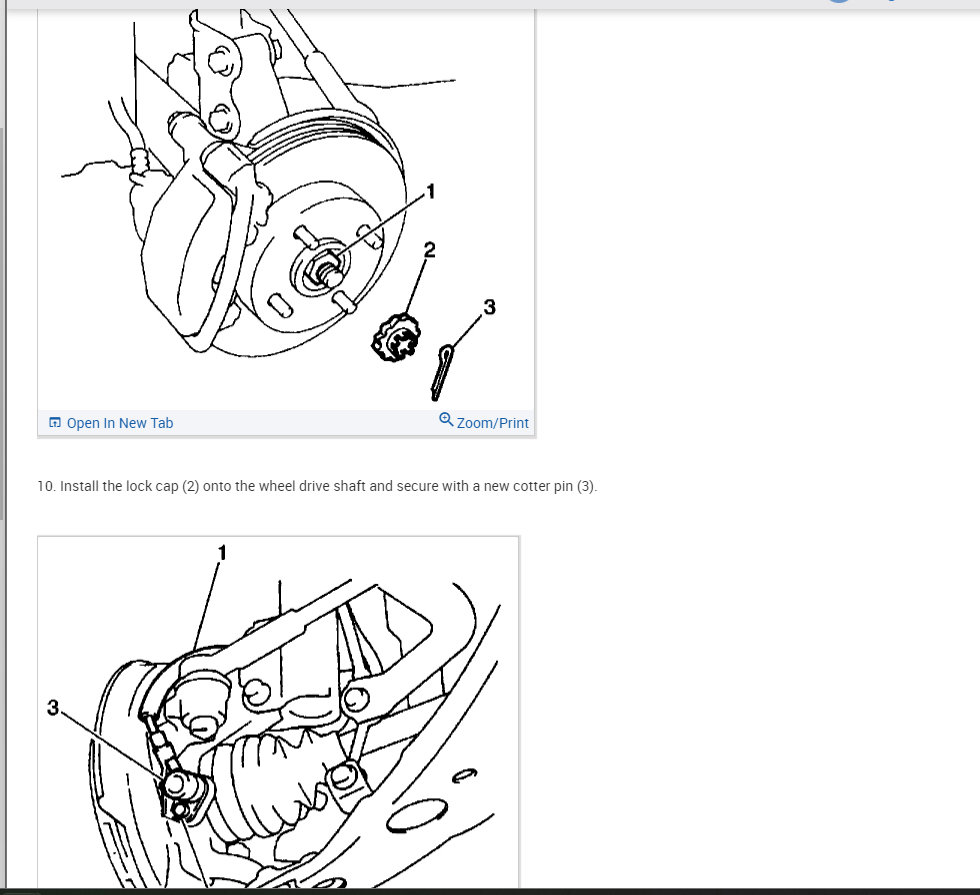 1
2
3

Open In New Tab
Zoom/Print

10. Install the lock cap (2) onto the wheel drive shaft and secure with a new cotter pin (3).

1
3