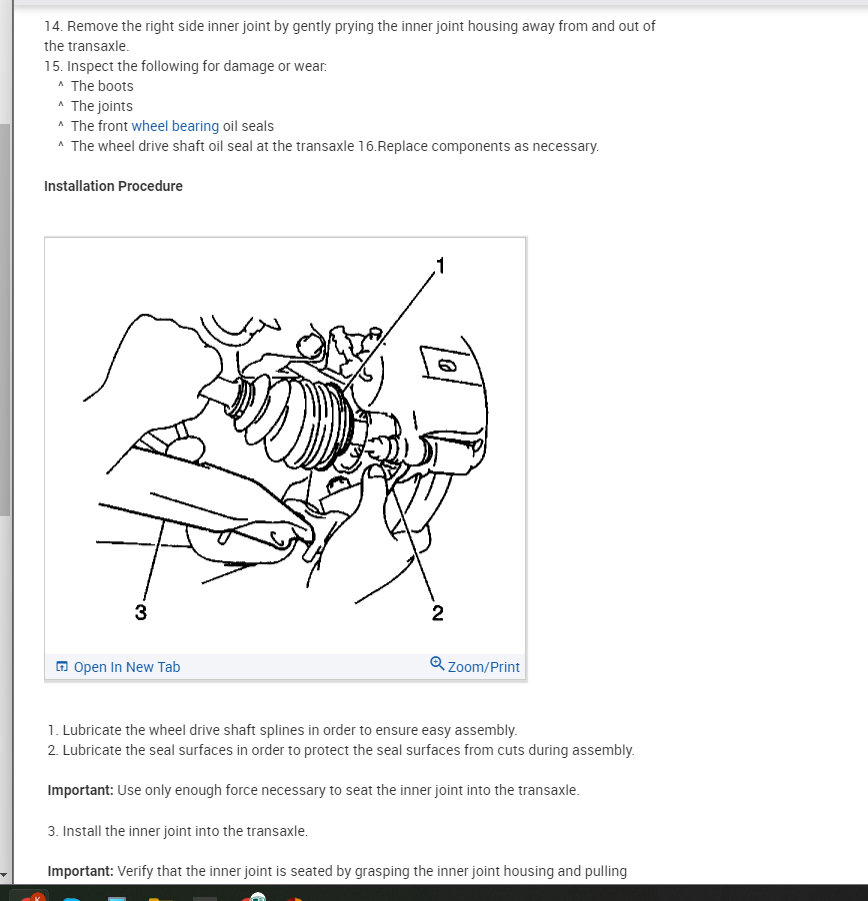 14. Remove the right side inner joint by gently prying the inner joint housing away from and out of the transaxle.
15. Inspect the following for damage or wear:
^ The boots
^ The joints
^ The front wheel bearing oil seals
^ The wheel drive shaft oil seal at the transaxle 16.Replace components as necessary.

Installation Procedure

1

3

2

Open In New Tab

Zoom/Print

1. Lubricate the wheel drive shaft splines in order to ensure easy assembly.
2. Lubricate the seal surfaces in order to protect the seal surfaces from cuts during assembly.

Important: Use only enough force necessary to seat the inner joint into the transaxle.

3. Install the inner joint into the transaxle.

Important: Verify that the inner joint is seated by grasping the inner joint housing and pulling