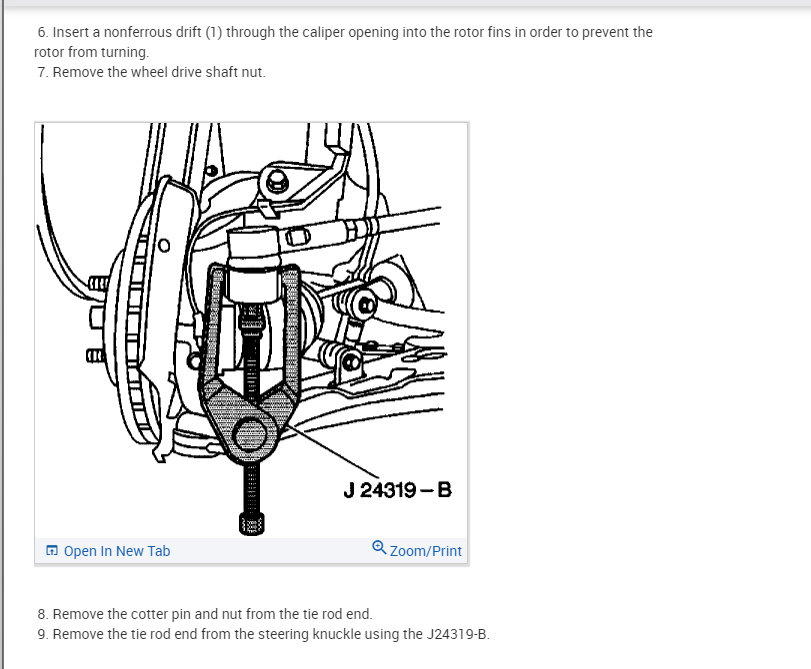 6. Insert a nonferrous drift (1) through the caliper opening into the rotor fins in order to prevent the rotor from turning.
7. Remove the wheel drive shaft nut.

J 24319 – B

Open In New Tab
Zoom/Print

8. Remove the cotter pin and nut from the tie rod end.
9. Remove the tie rod end from the steering knuckle using the J24319-B.